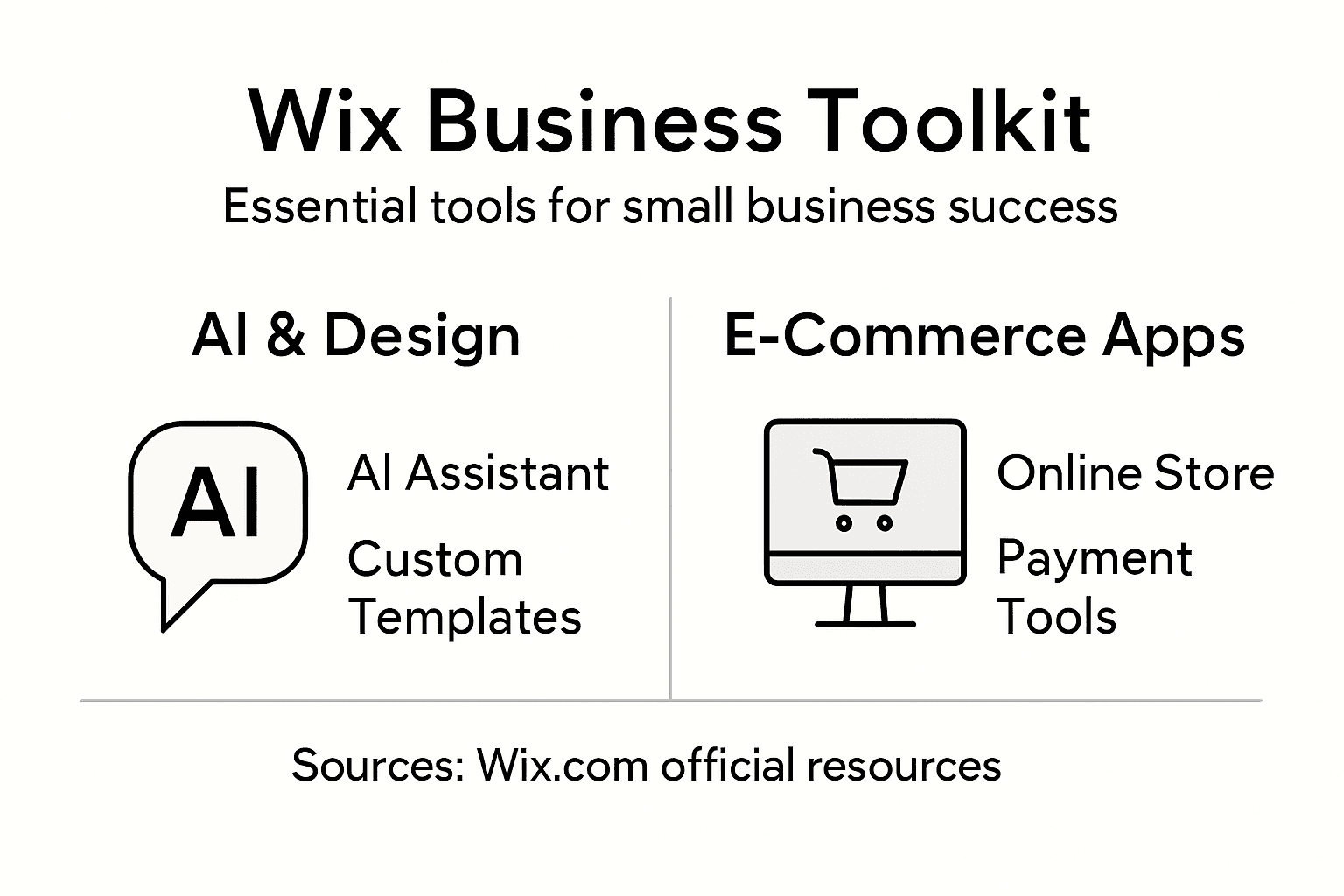 Wix Business Toolkit

Essential tools for small business success

AI & Design

AI

AI Assistant

Custom Templates

E-Commerce Apps

Online Store

Payment Tools

Sources: Wix.com official resources