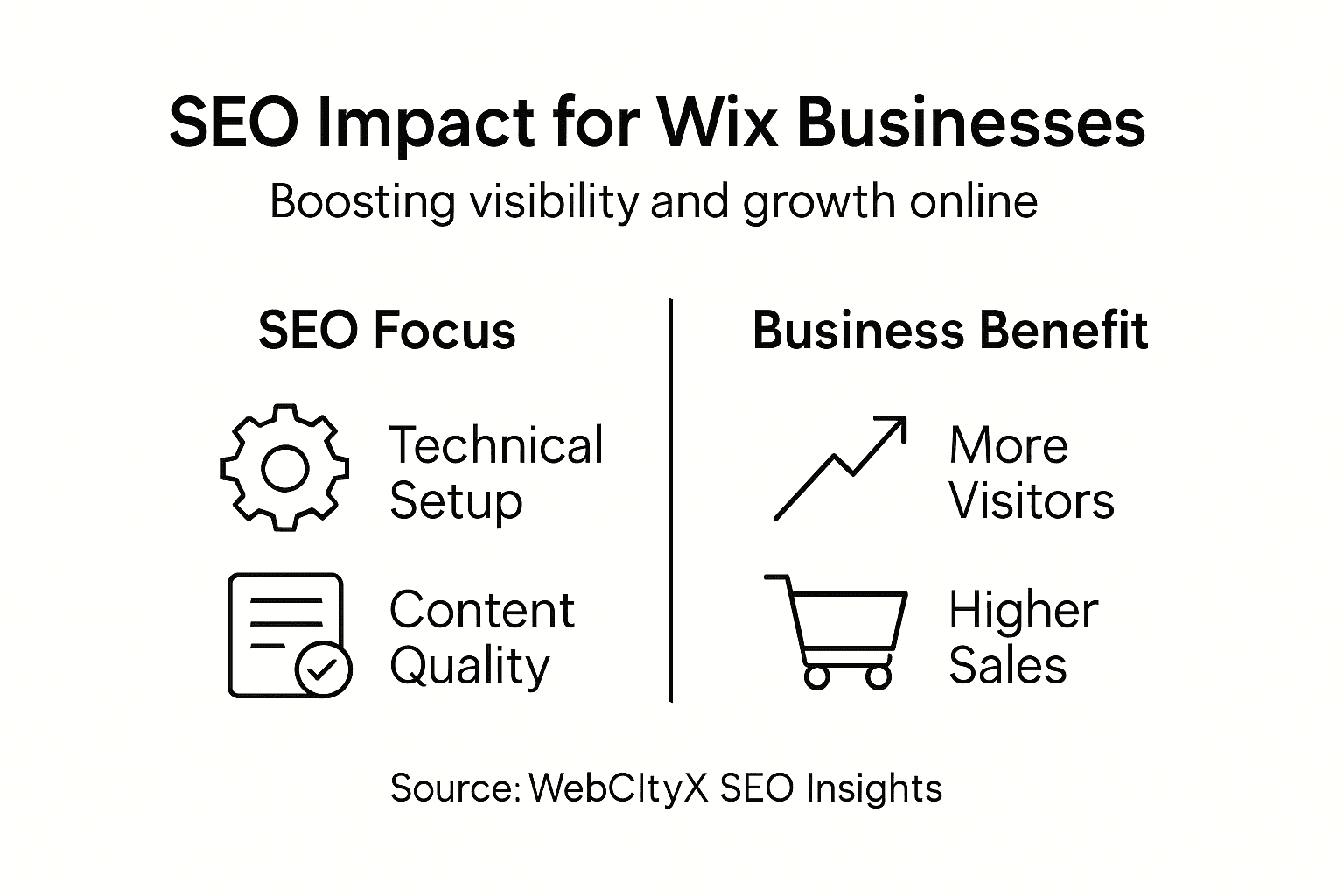 SEO Impact for Wix Businesses

Boosting visibility and growth online

SEO Focus

Technical Setup

Content Quality

Business Benefit

More Visitors

Higher Sales

Source: WebCItyX SEO Insights