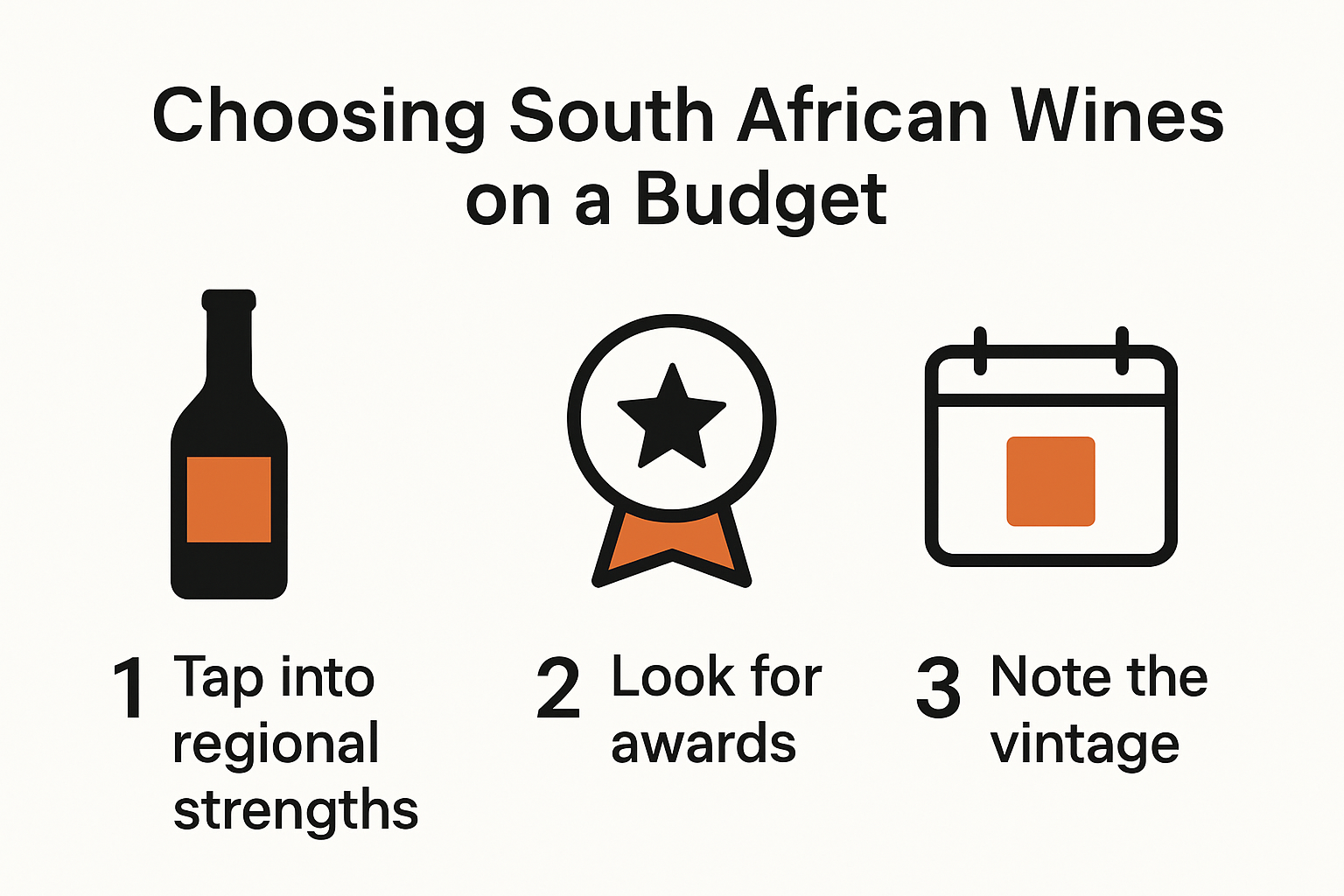 Choosing South African Wines on a Budget

1 Tap into regional strengths

2 Look for awards

3 Note the vintage