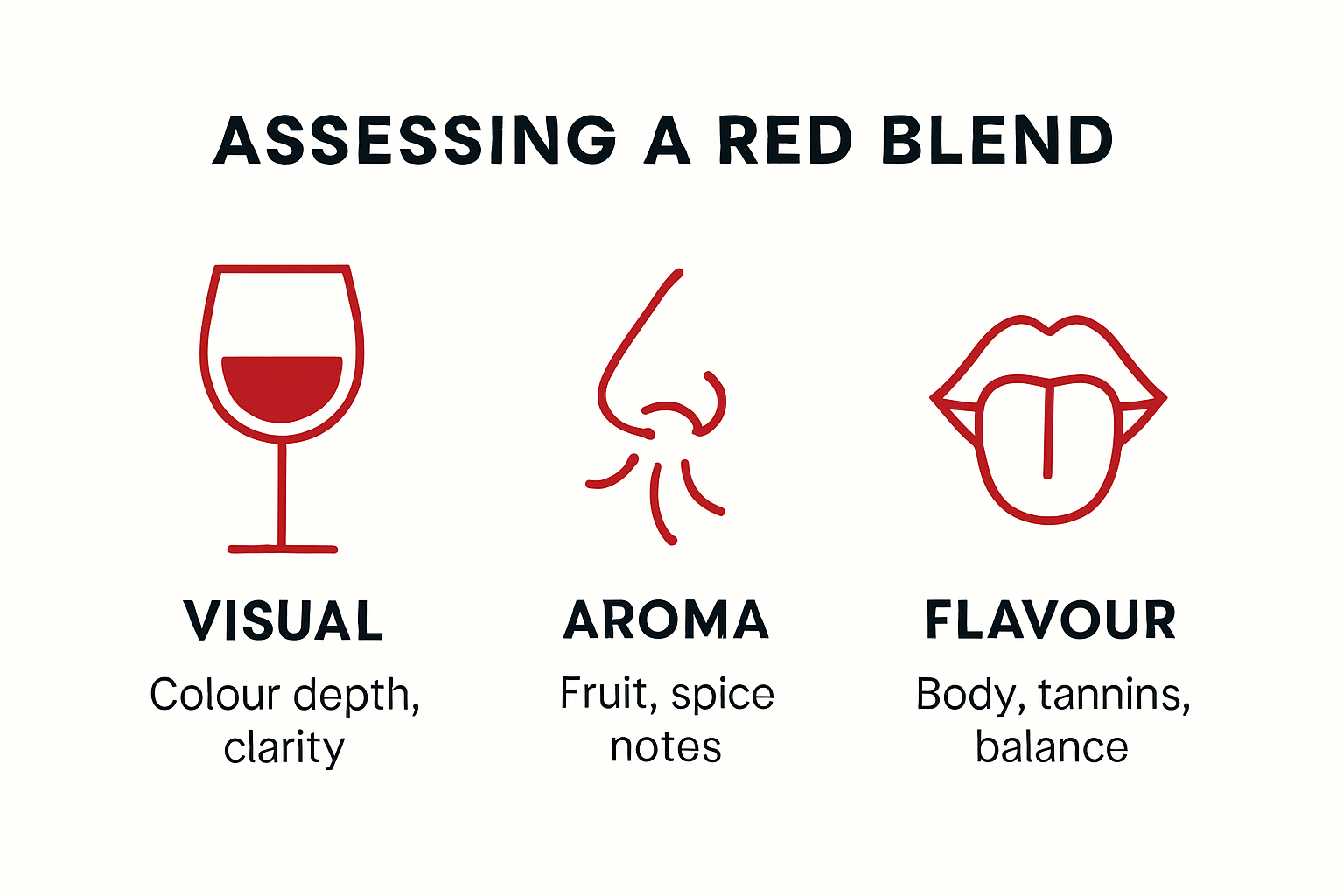 ASSESSING A RED BLEND

VISUAL
Colour depth, clarity

AROMA
Fruit, spice notes

FLAVOUR
Body, tannins, balance