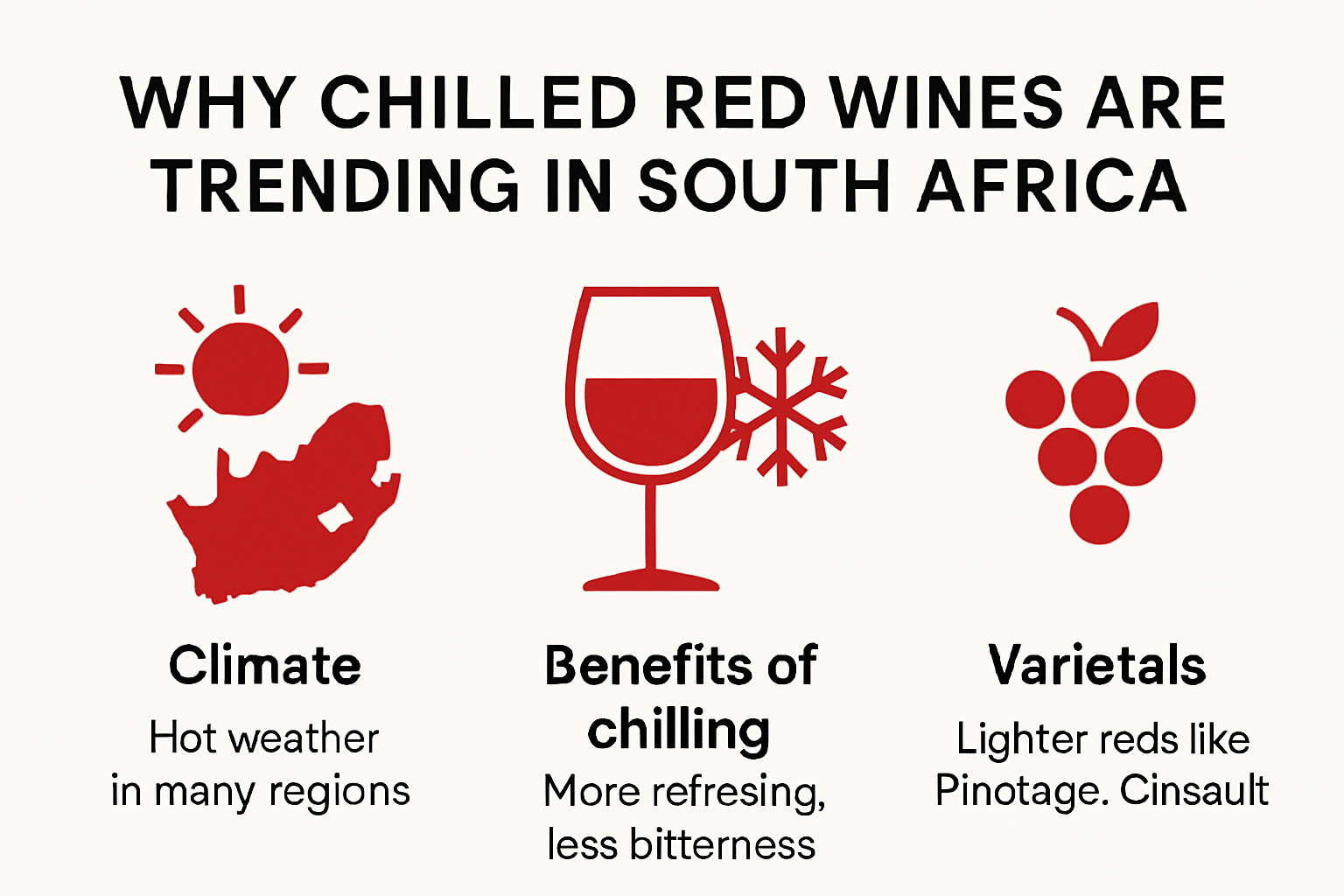 WHY CHILLED RED WINES ARE TRENDING IN SOUTH AFRICA

Climate
Hot weather in many regions

Benefits of chilling
More refresing, less bitterness

Varietals
Lighter reds like Pinotage. Cinsault