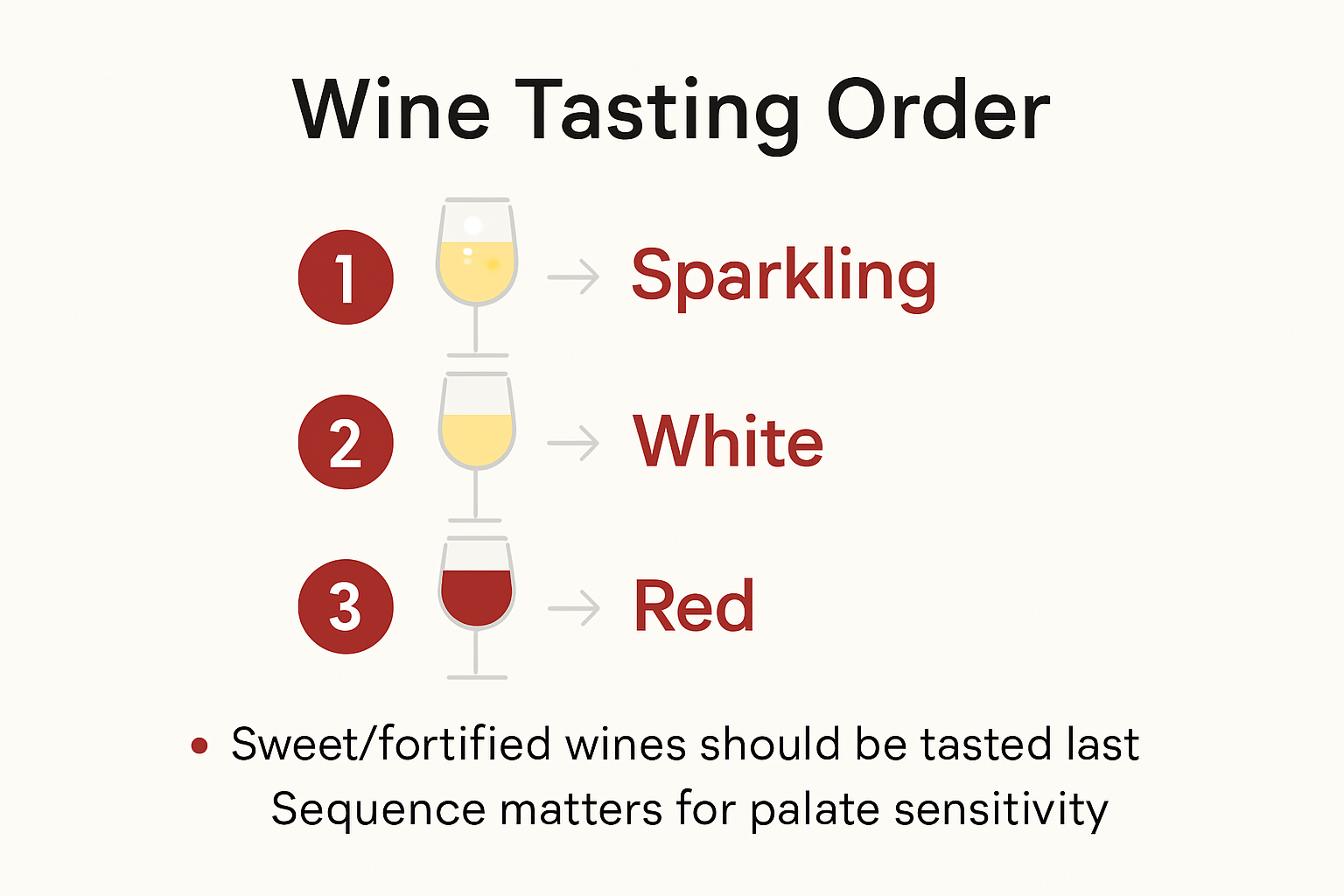 Wine Tasting Order

1 → Sparkling

2 → White

3 → Red

• Sweet/fortified wines should be tasted last
Sequence matters for palate sensitivity