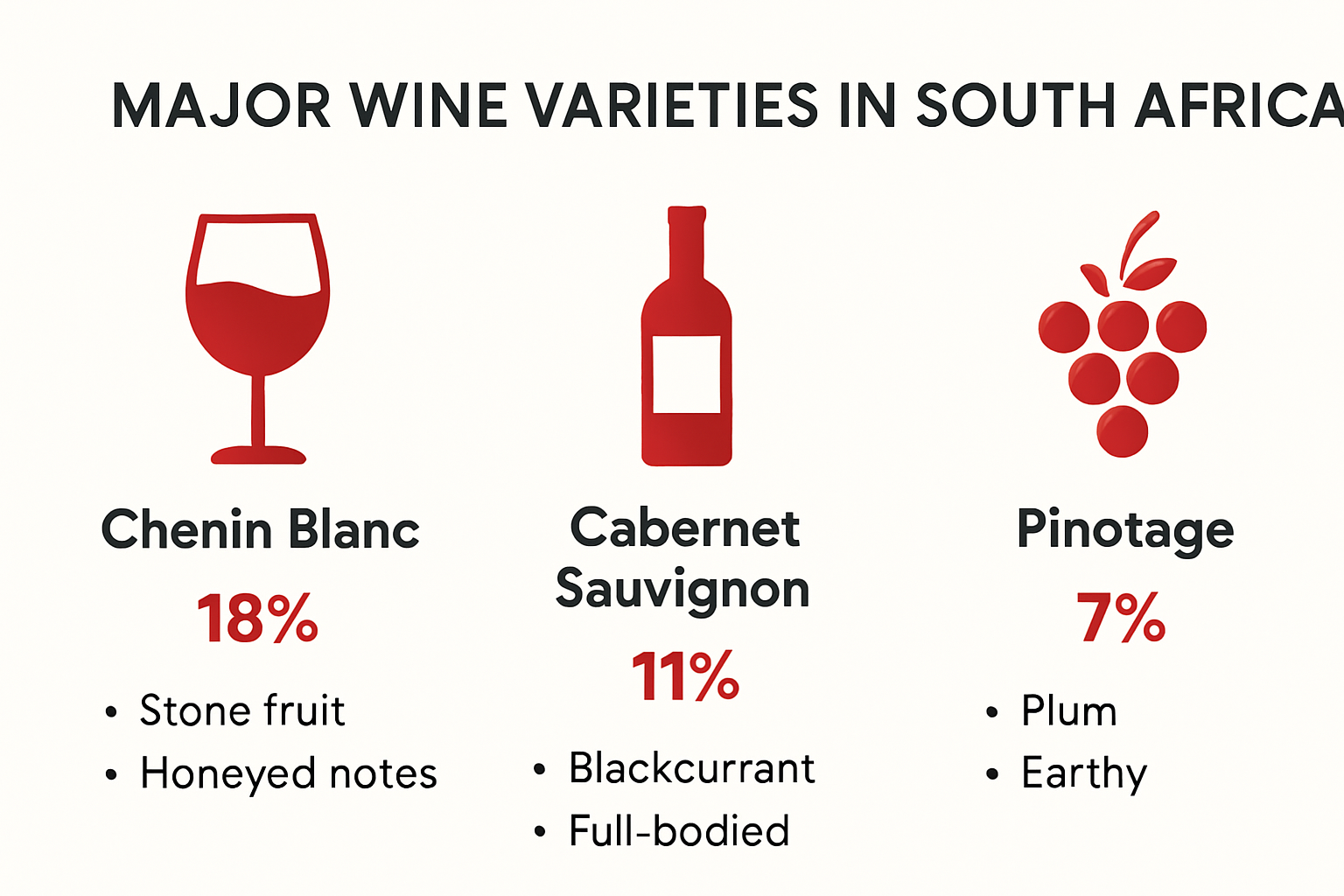 MAJOR WINE VARIETIES IN SOUTH AFRICA

Chenin Blanc

18%

• Stone fruit
• Honeyed notes

Cabernet Sauvignon

11%

• Blackcurrant
• Full-bodied

Pinotage

7%

• Plum
• Earthy