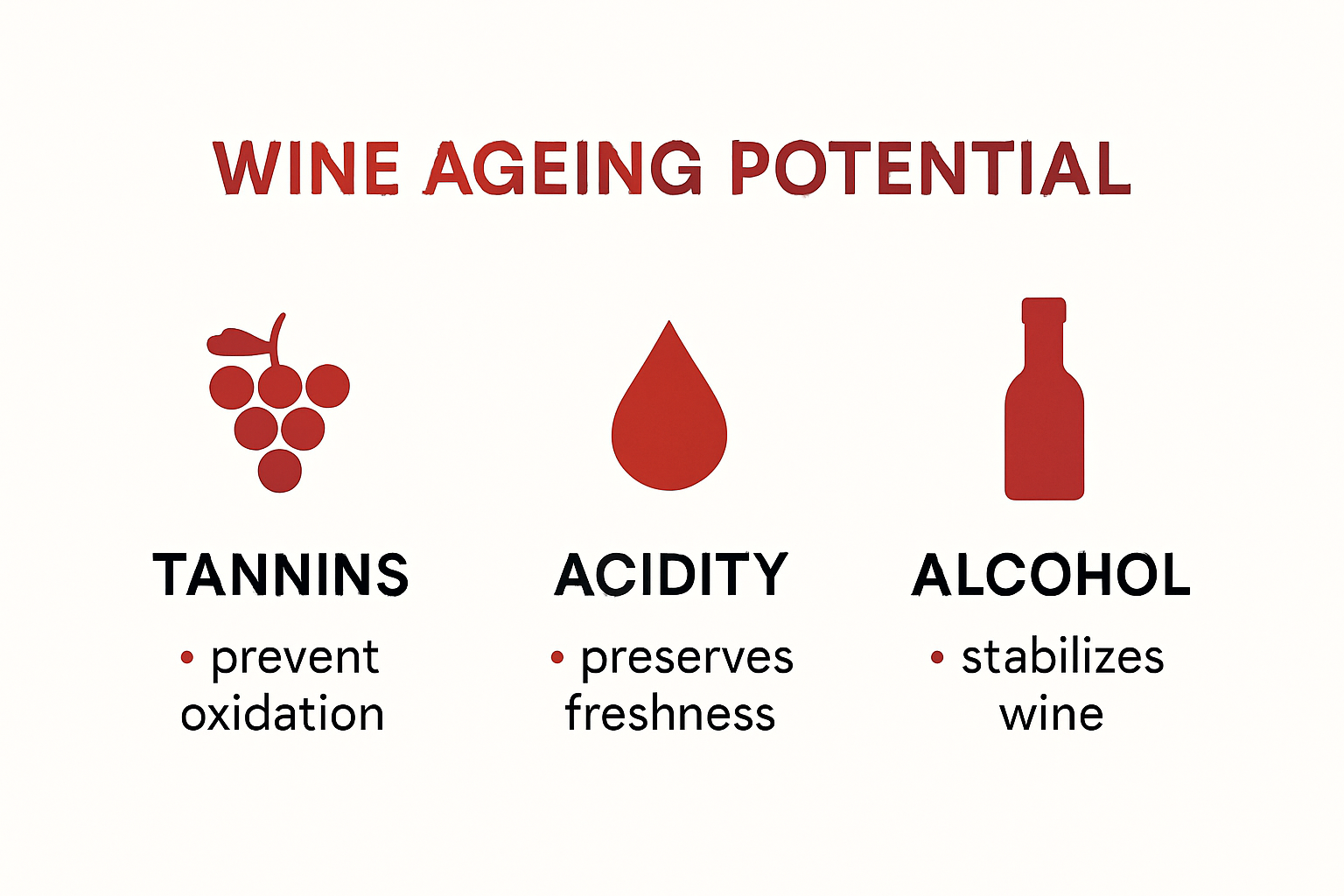 WINE AGEING POTENTIAL

TANNINS
• prevent oxidation

ACIDITY
• preserves freshness

ALCOHOL
• stabilizes wine