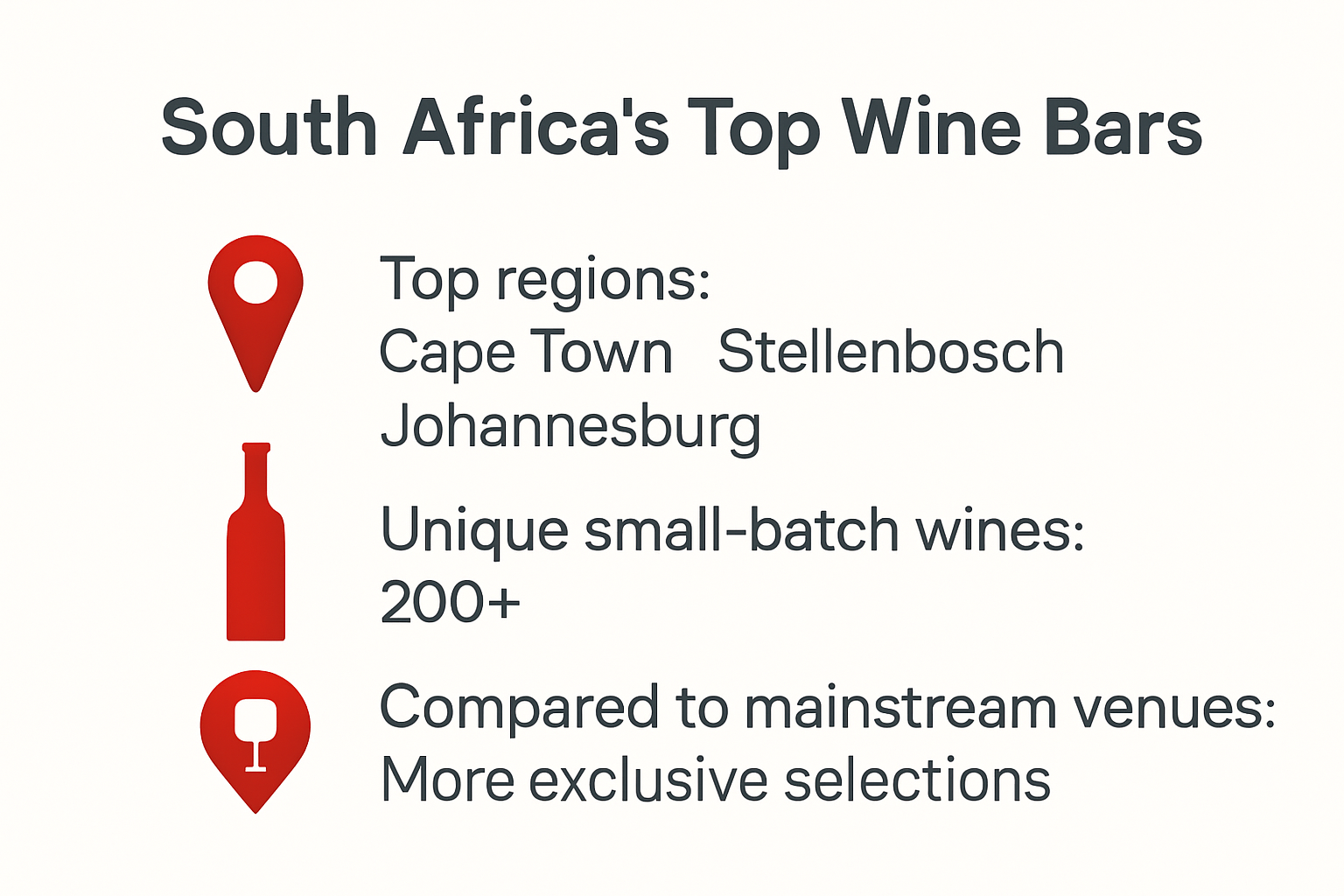 South Africa's Top Wine Bars

Top regions:
Cape Town Stellenbosch
Johannesburg

Unique small-batch wines:
200+

Compared to mainstream venues:
More exclusive selections