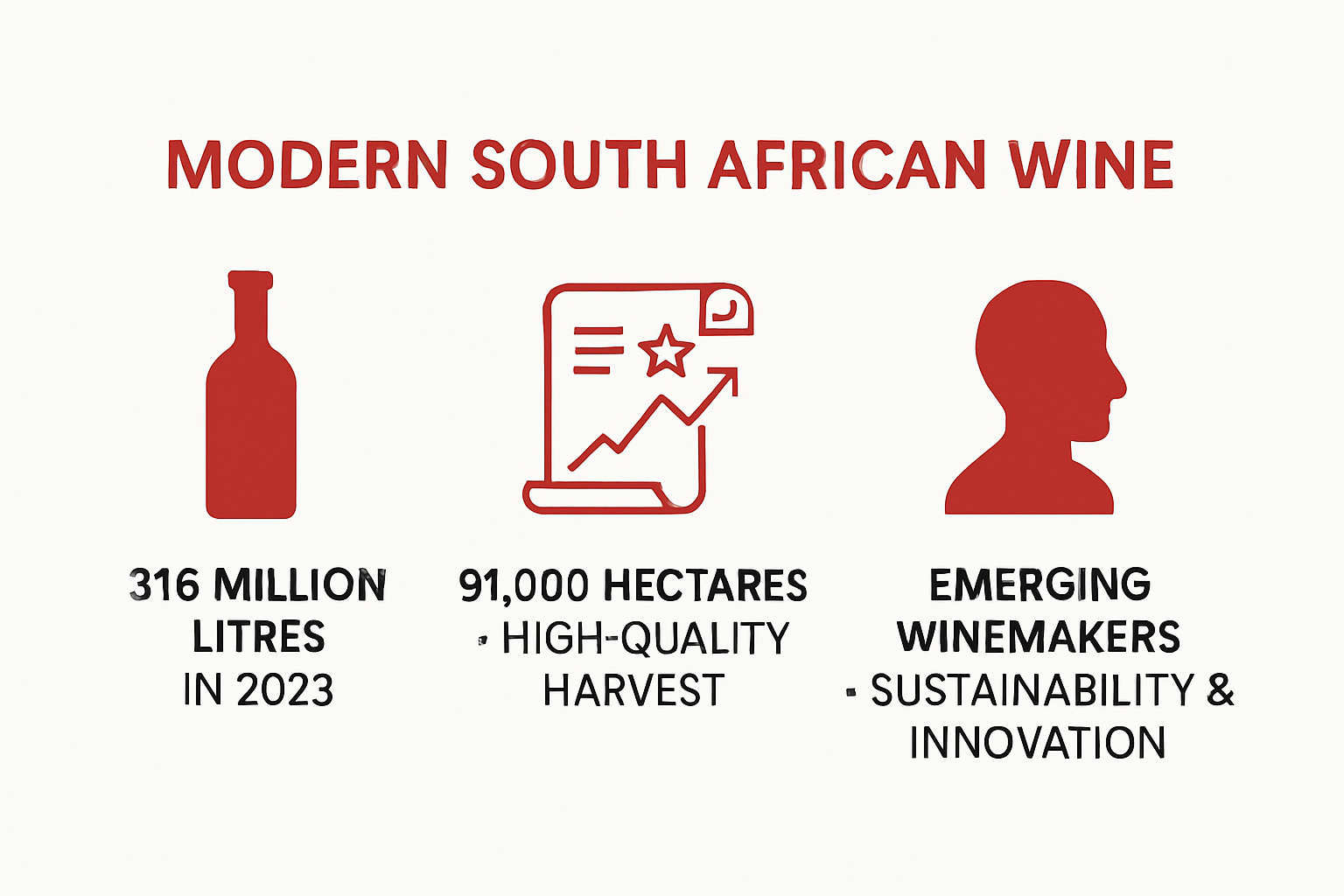 MODERN SOUTH AFRICAN WINE

316 MILLION LITRES IN 2023

91,000 HECTARES · HIGH-QUALITY HARVEST

EMERGING WINEMAKERS · SUSTAINABILITY & INNOVATION