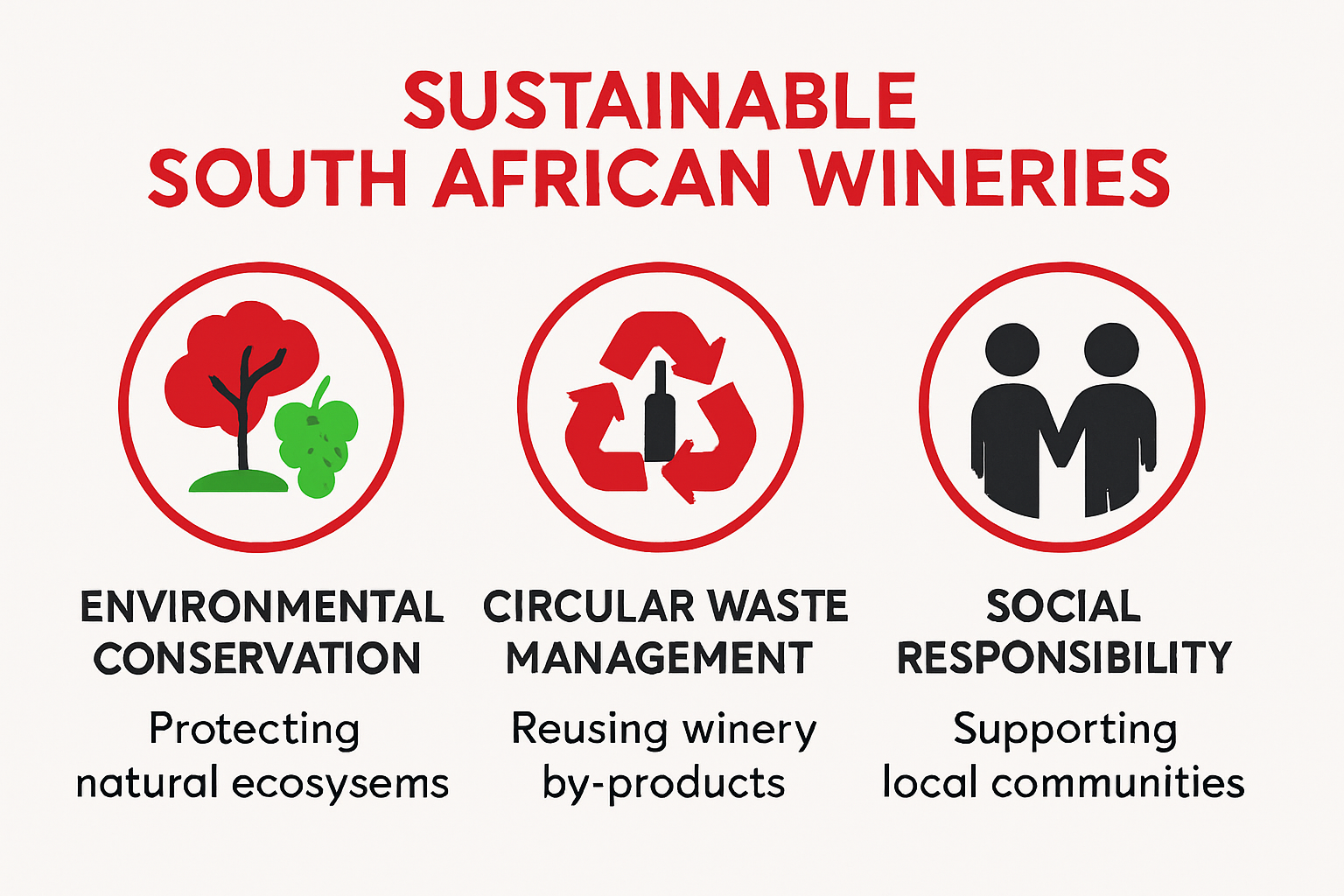 SUSTAINABLE SOUTH AFRICAN WINERIES

ENVIRONMENTAL CONSERVATION

Protecting natural ecosysems

CIRCULAR WASTE MANAGEMENT

Reusing winery by-products

SOCIAL RESPONSIBILITY

Supporting local communities