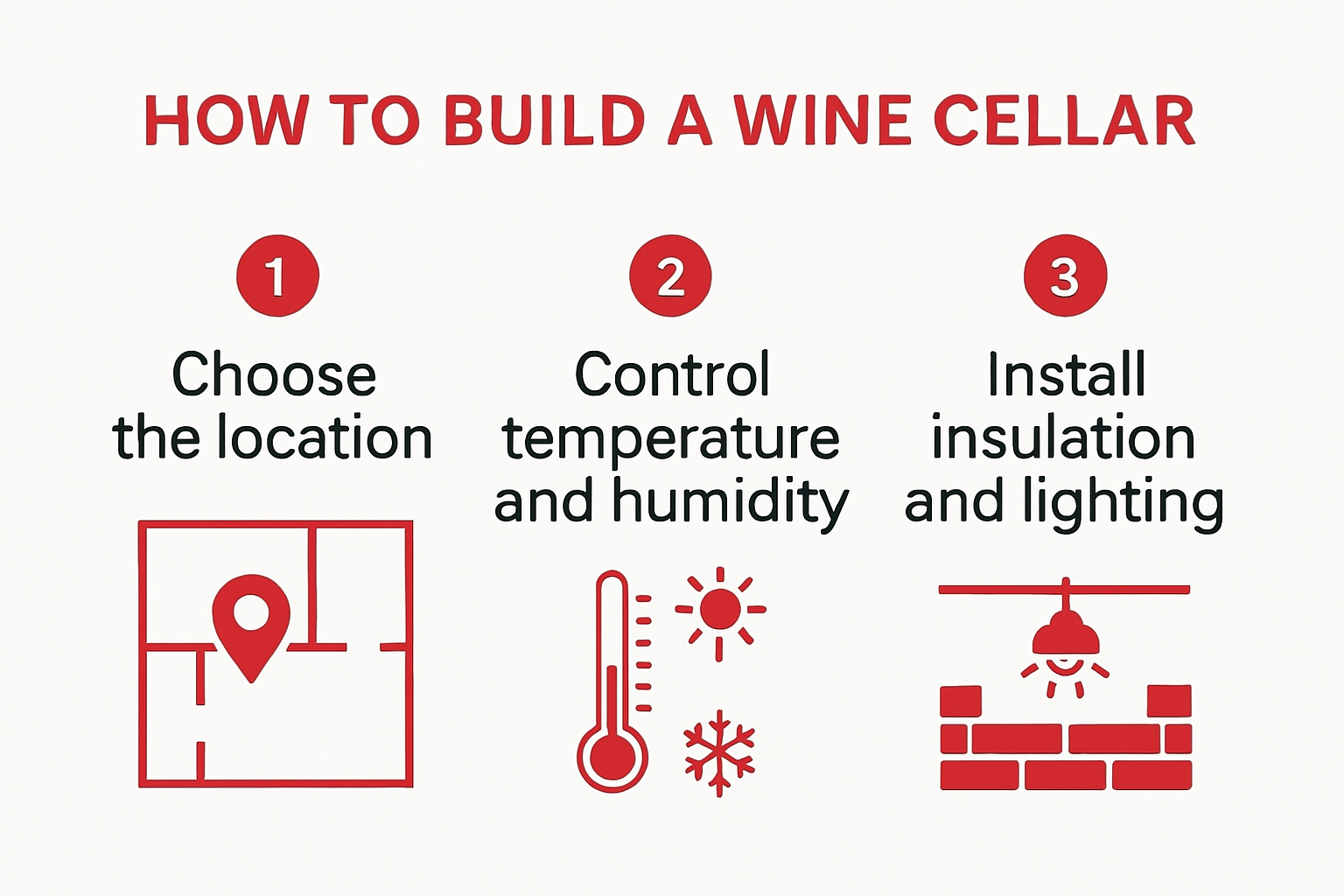 HOW TO BUILD A WINE CELLAR

1
Choose the location

2
Control temperature and humidity

3
Install insulation and lighting