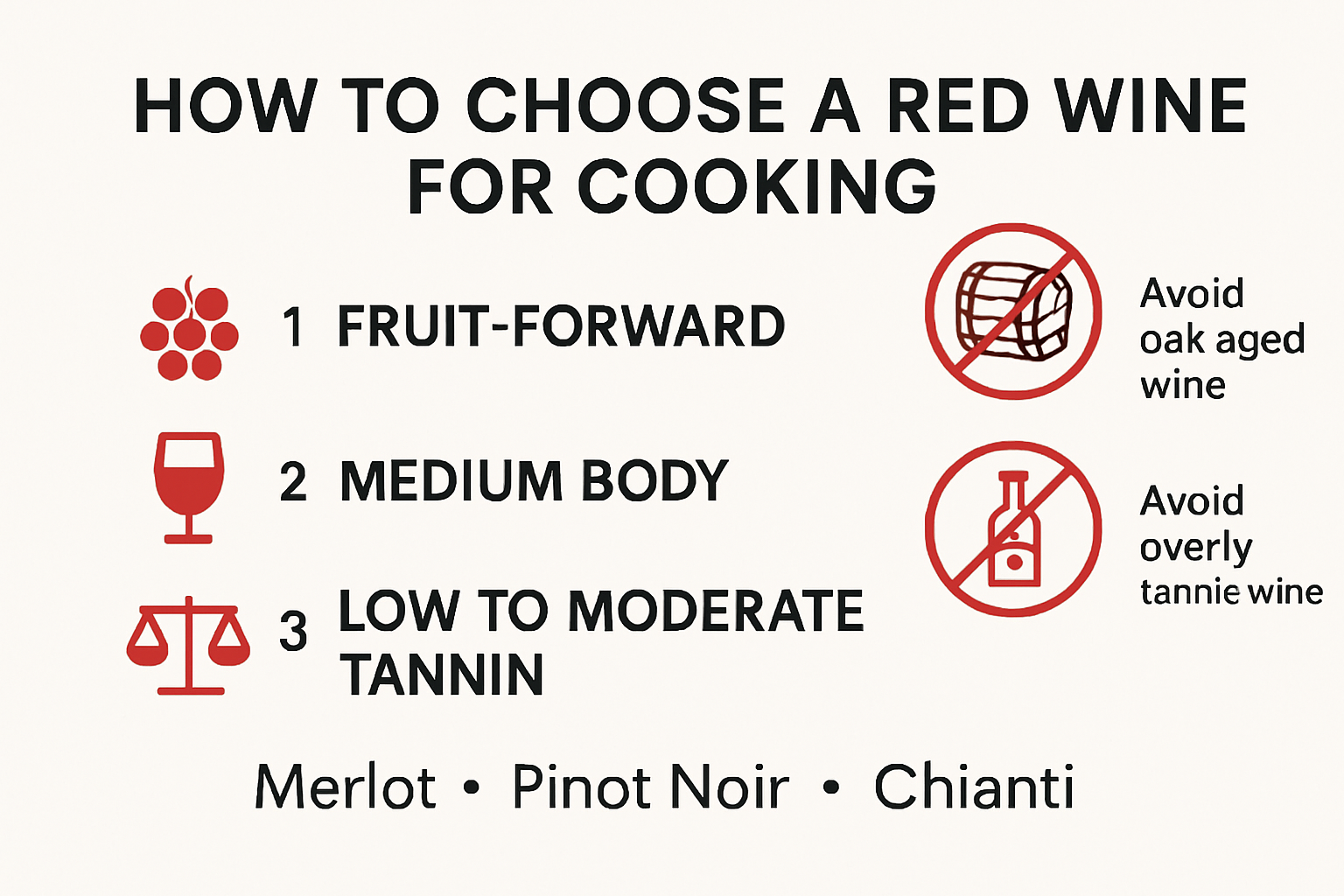 HOW TO CHOOSE A RED WINE FOR COOKING

1 FRUIT-FORWARD

2 MEDIUM BODY

3 LOW TO MODERATE TANNIN

Avoid oak aged wine

Avoid overly tannie wine

Merlot • Pinot Noir • Chianti