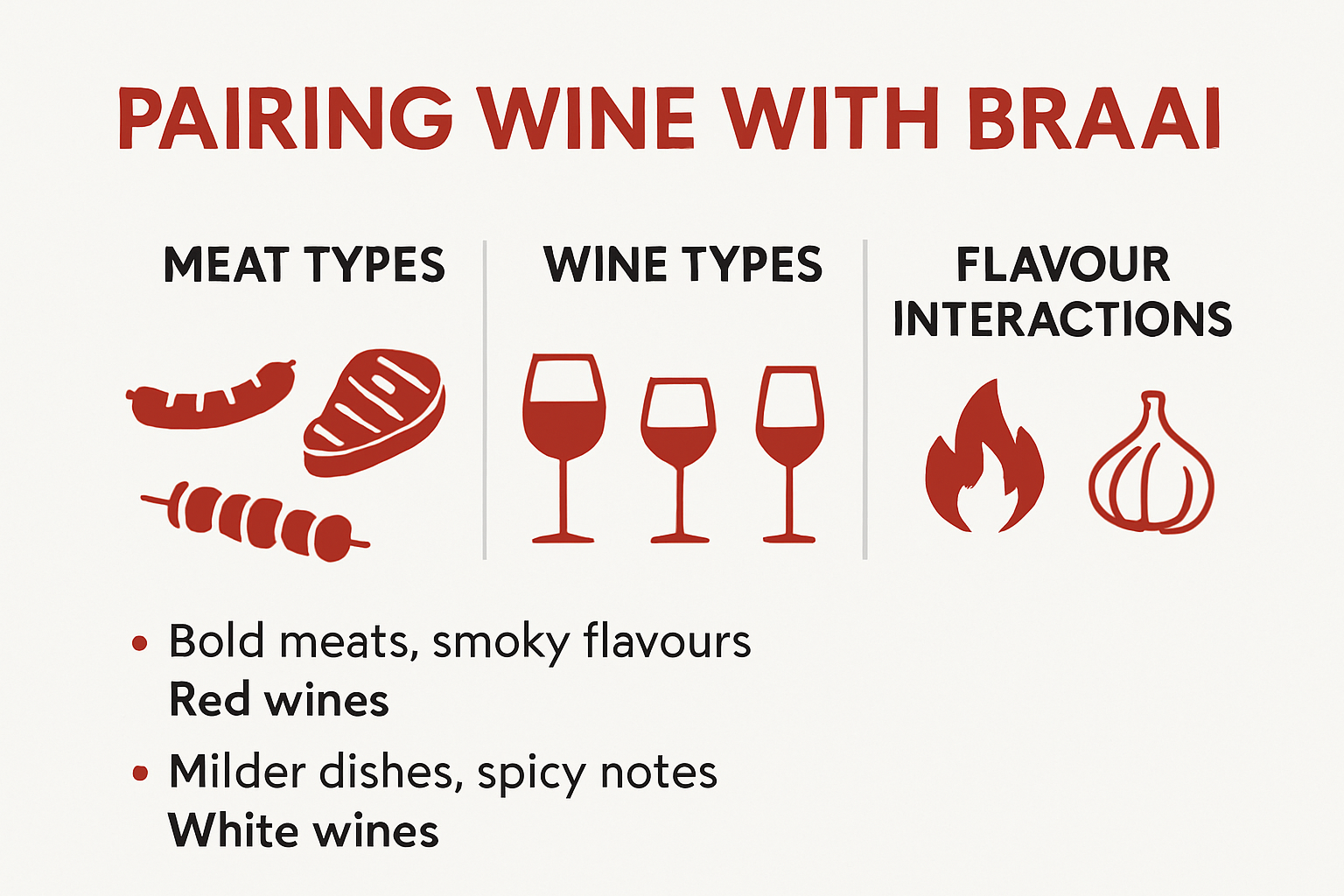 PAIRING WINE WITH BRAAI

MEAT TYPES

WINE TYPES

FLAVOUR INTERACTIONS

• Bold meats, smoky flavours
Red wines

• Milder dishes, spicy notes
White wines