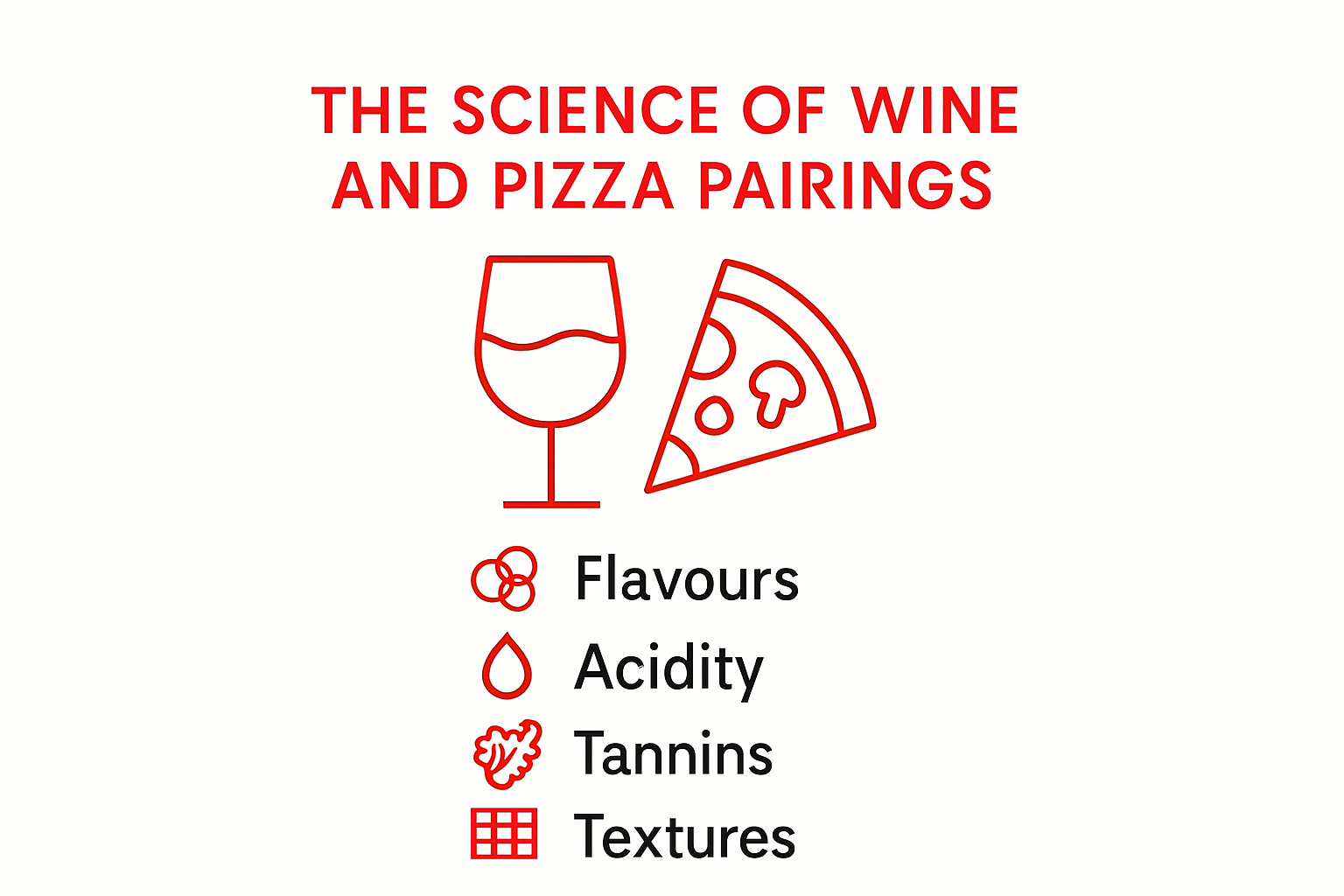 THE SCIENCE OF WINE AND PIZZA PAIRINGS

Flavours
Acidity
Tannins
Textures