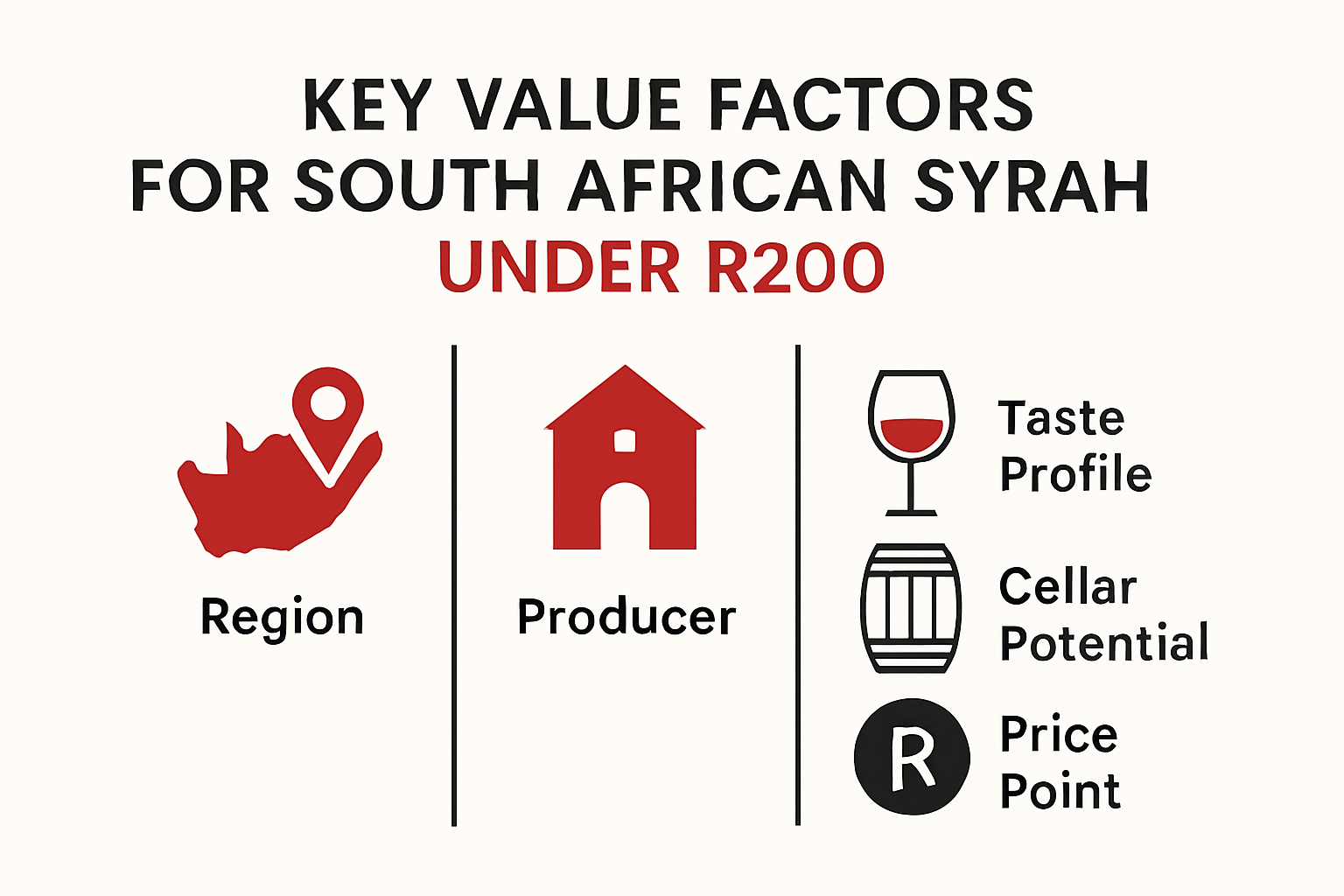 KEY VALUE FACTORS FOR SOUTH AFRICAN SYRAH
UNDER R200

Region

Producer

Taste Profile

Cellar Potential

R

Price Point