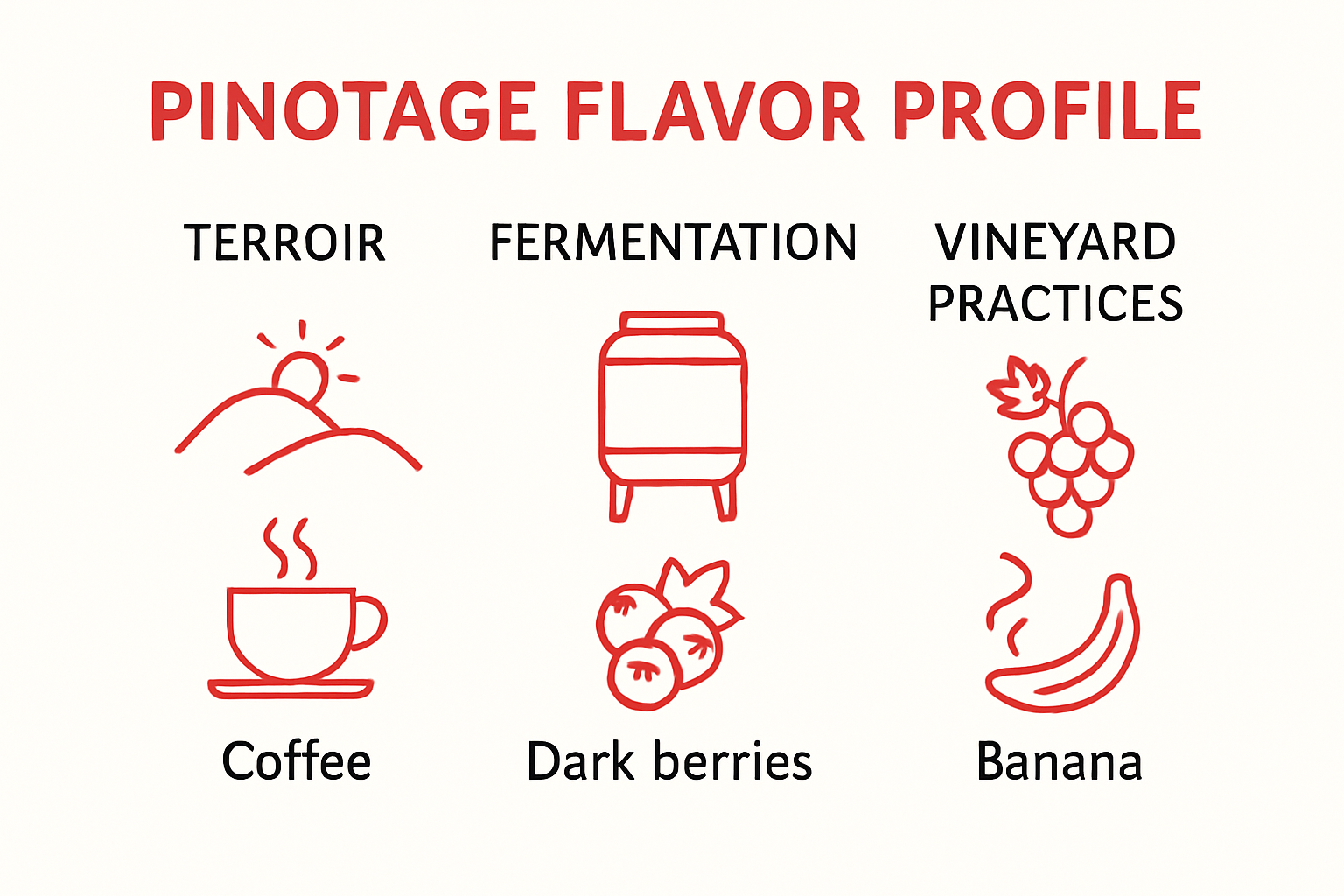 PINOTAGE FLAVOR PROFILE

TERROIR

Coffee

FERMENTATION

Dark berries

VINEYARD PRACTICES

Banana