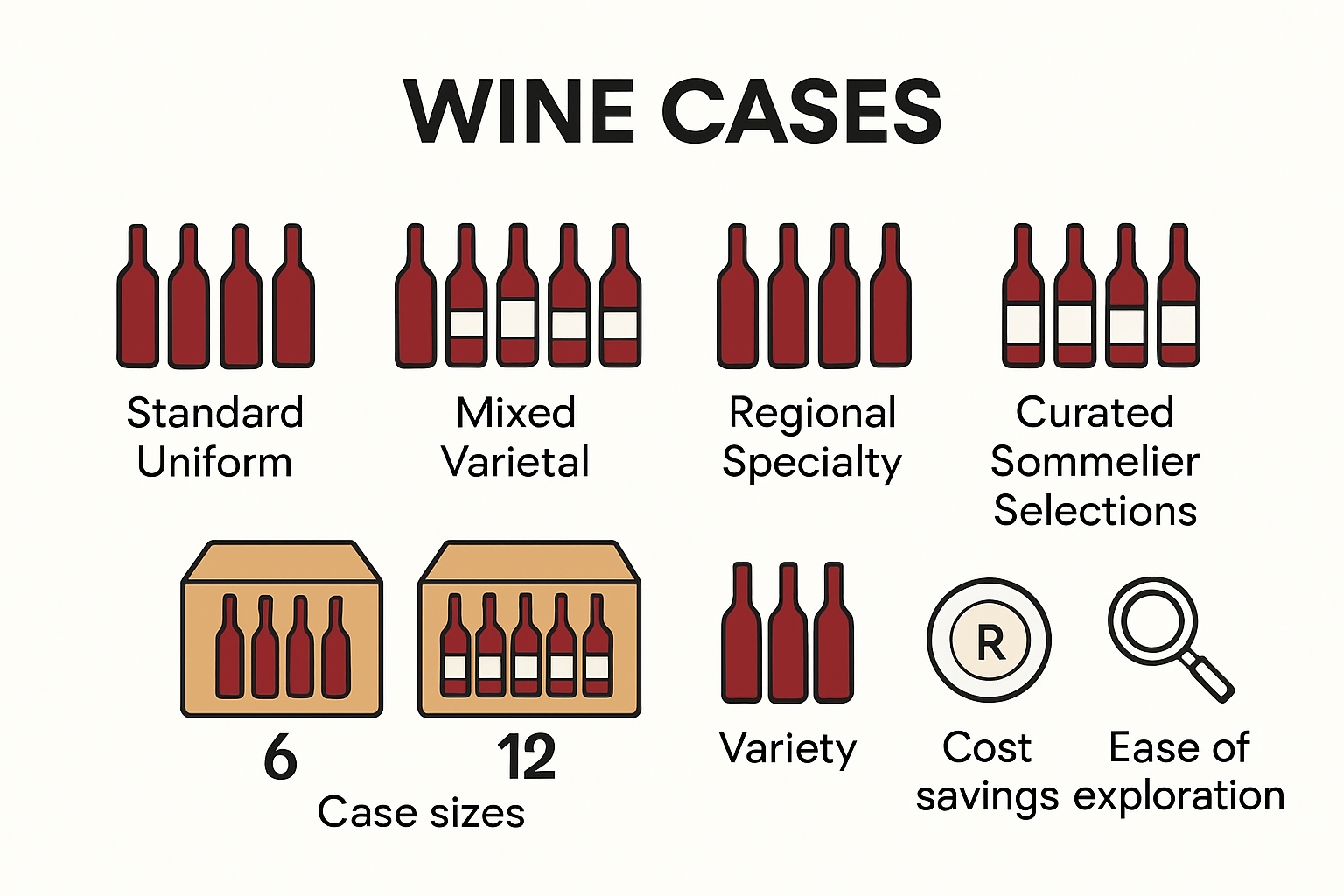 WINE CASES

Standard Uniform

Mixed Varietal

Regional Specialty

Curated Sommelier Selections

6

12

Case sizes

Variety

R

Cost savings

Ease of exploration