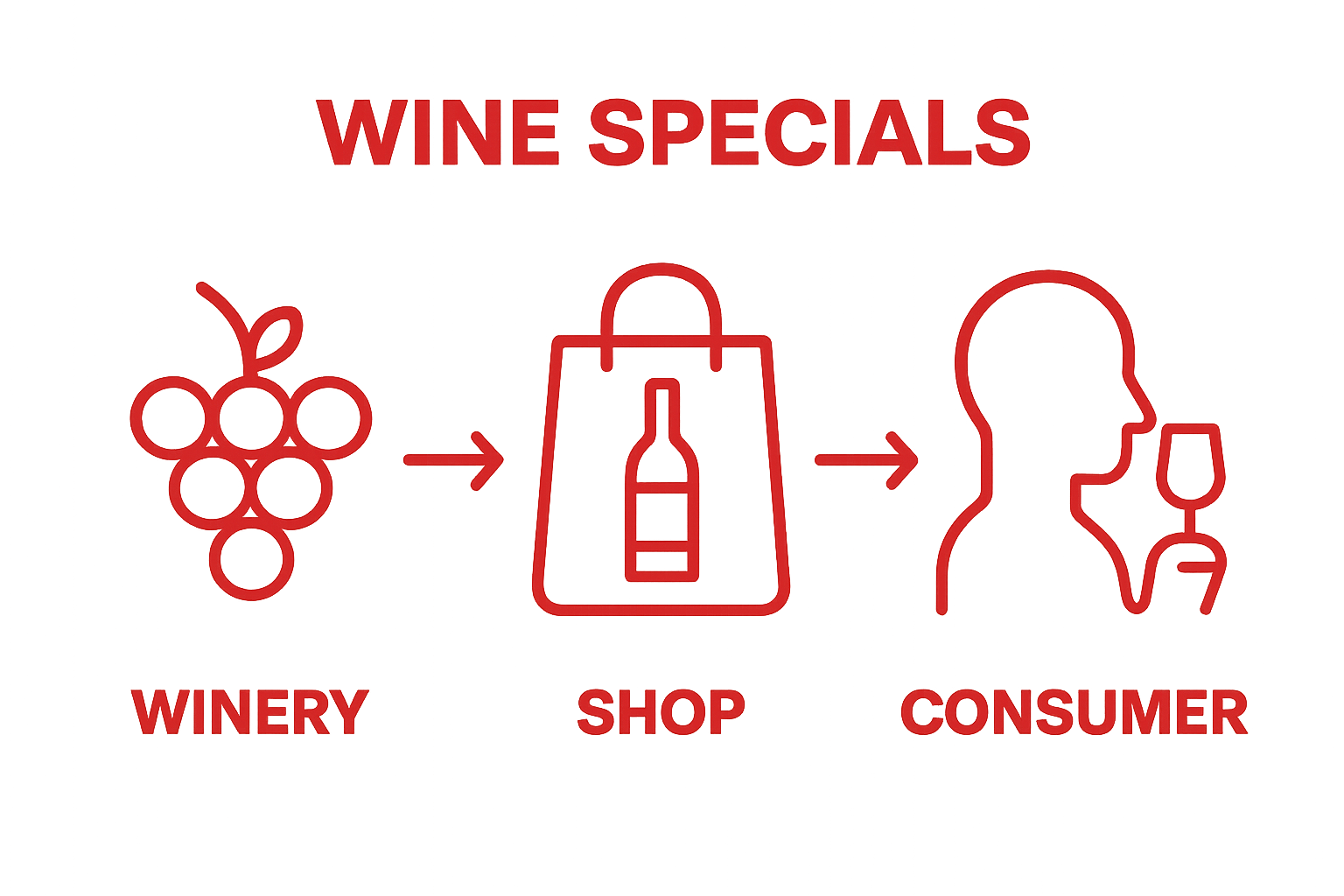 WINE SPECIALS

WINERY

SHOP

CONSUMER