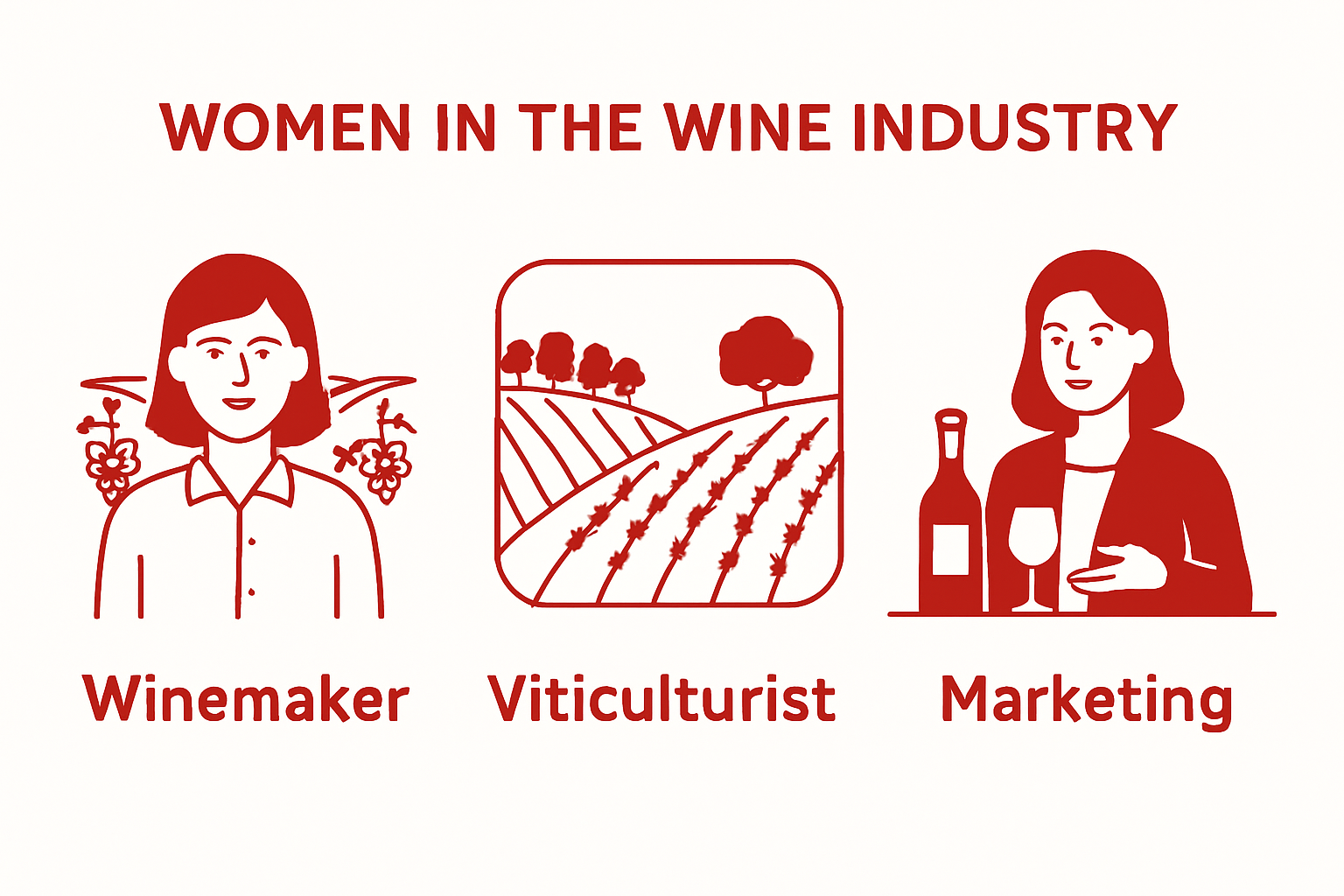 WOMEN IN THE WINE INDUSTRY

Winemaker

Viticulturist

Marketing