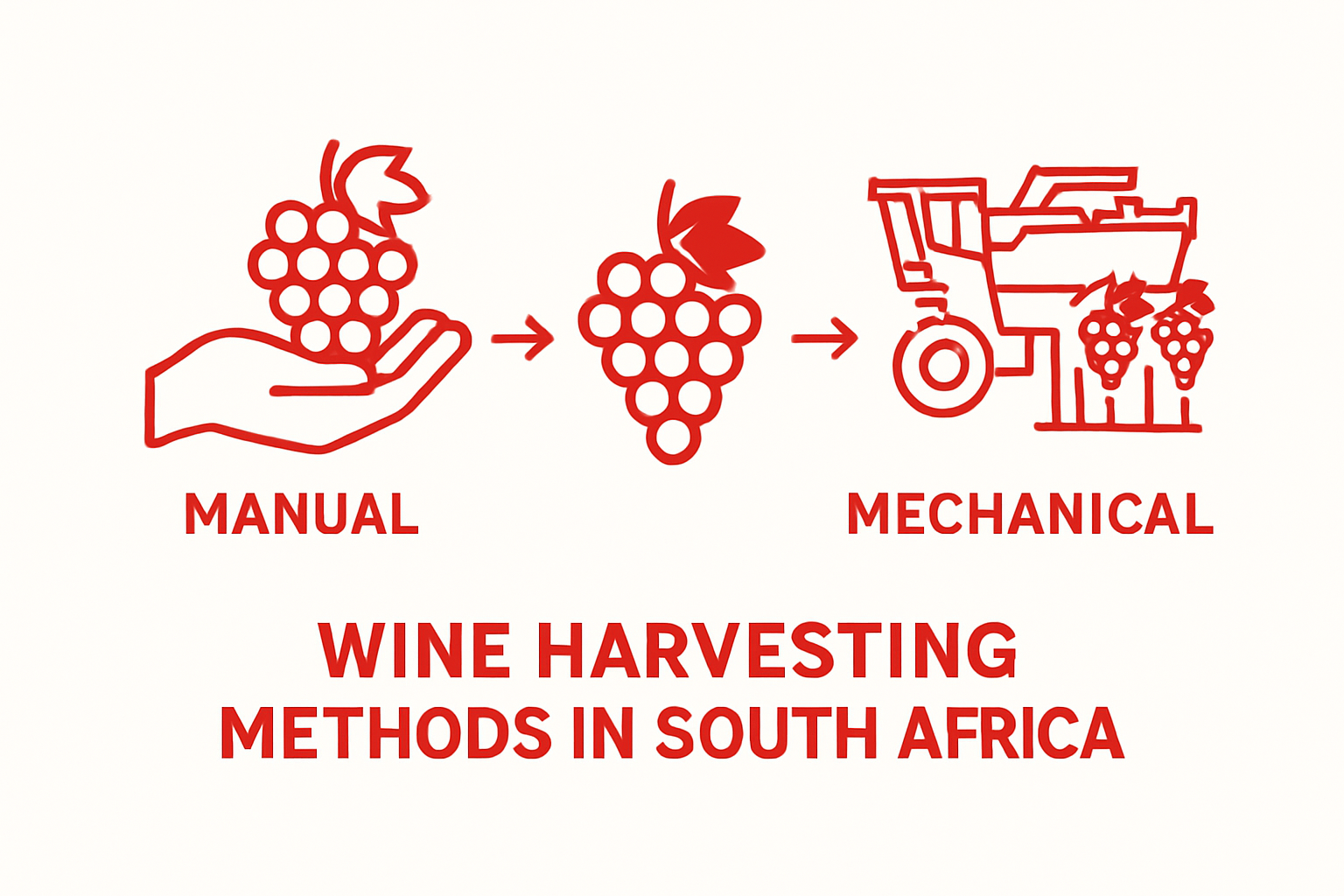 MANUAL

MECHANICAL

WINE HARVESTING METHODS IN SOUTH AFRICA