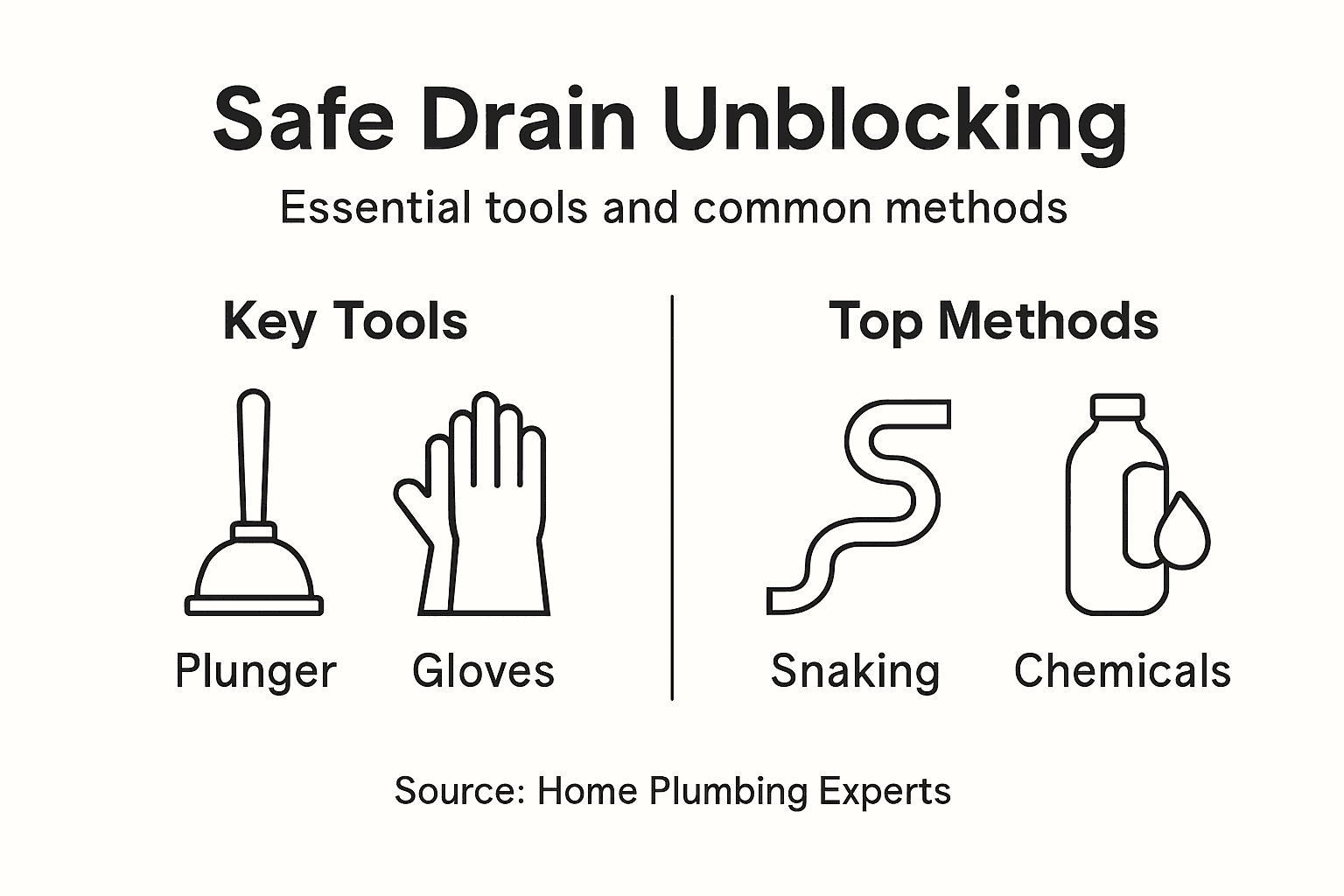 Safe Drain Unblocking

Essential tools and common methods

Key Tools

Plunger

Gloves

Top Methods

Snaking

Chemicals

Source: Home Plumbing Experts