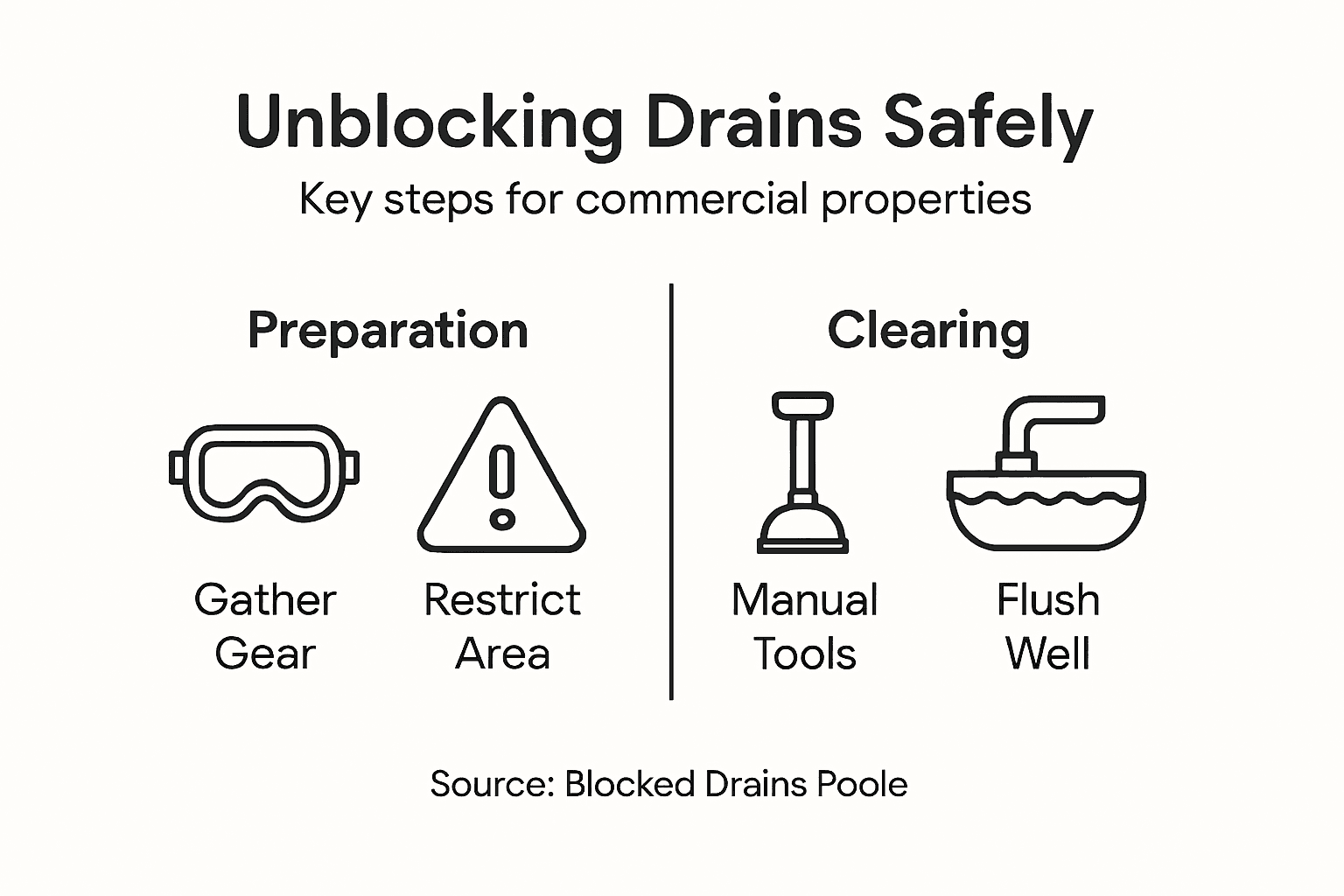 Unblocking Drains Safely

Key steps for commercial properties

Preparation

Gather Gear

Restrict Area

Clearing

Manual Tools

Flush Well

Source: Blocked Drains Poole