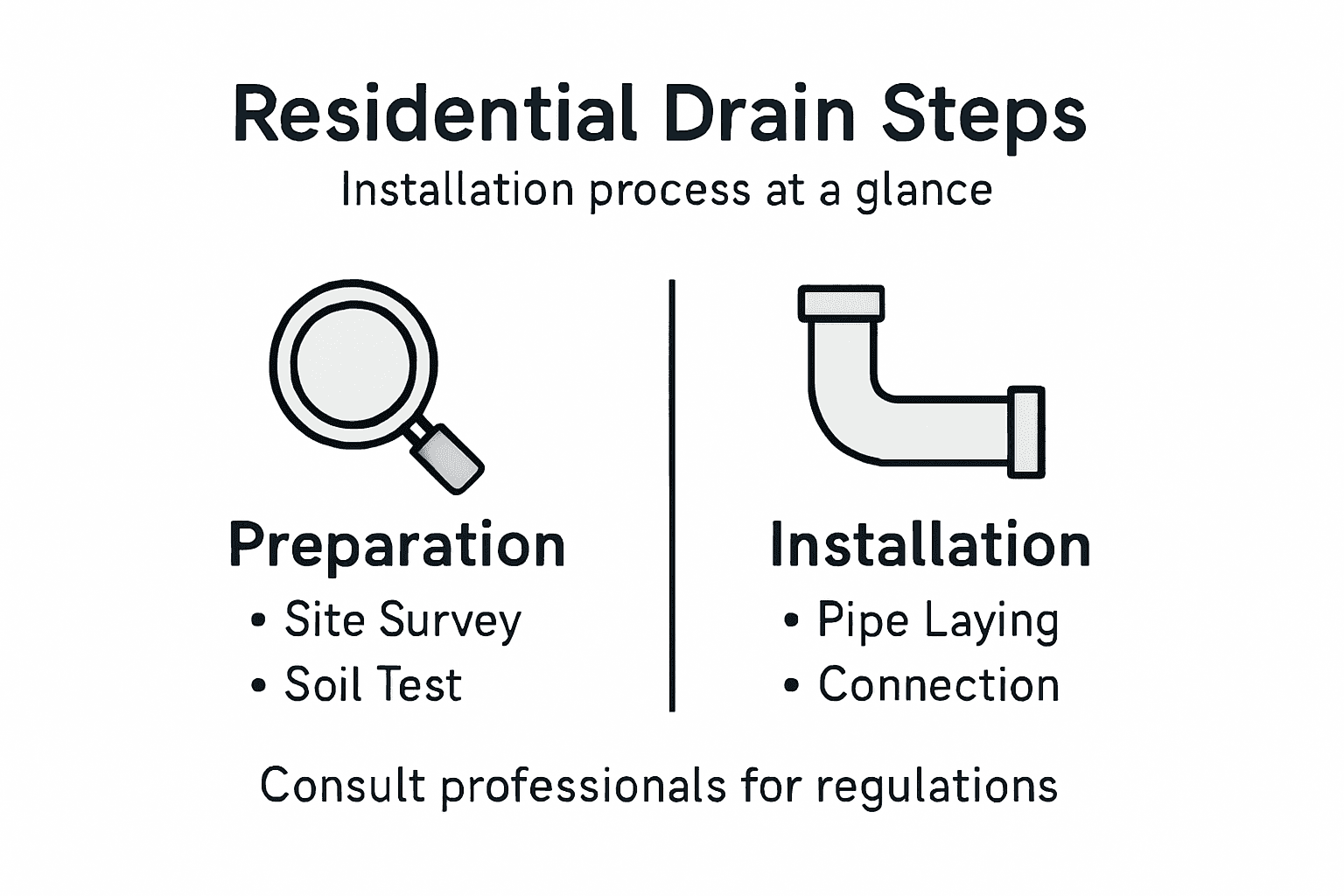 Residential Drain Steps

Installation process at a glance

Preparation
• Site Survey
• Soil Test

Installation
• Pipe Laying
• Connection

Consult professionals for regulations