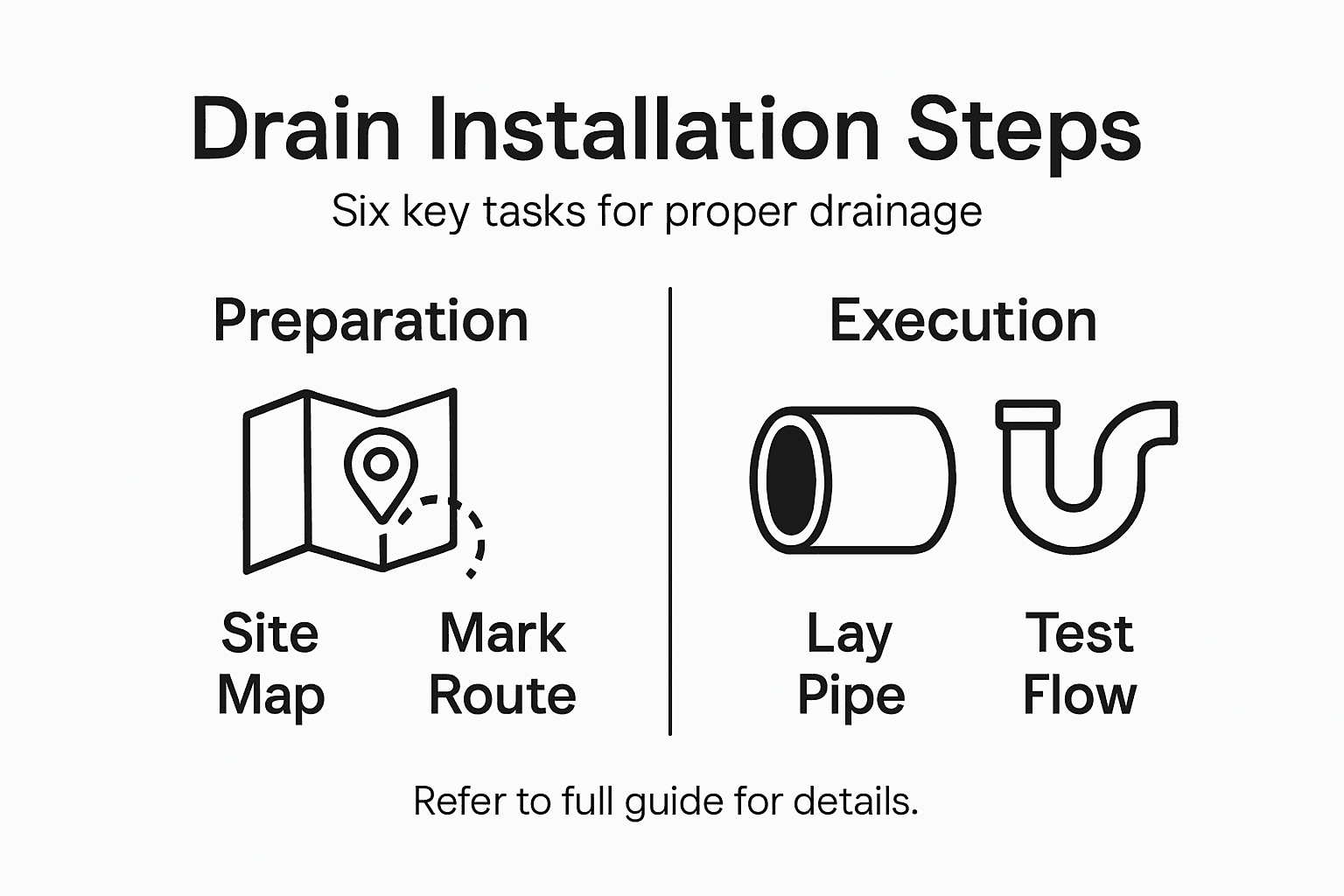 Drain Installation Steps

Six key tasks for proper drainage

Preparation

Site Map

Mark Route

Execution

Lay Pipe

Test Flow

Refer to full guide for details.