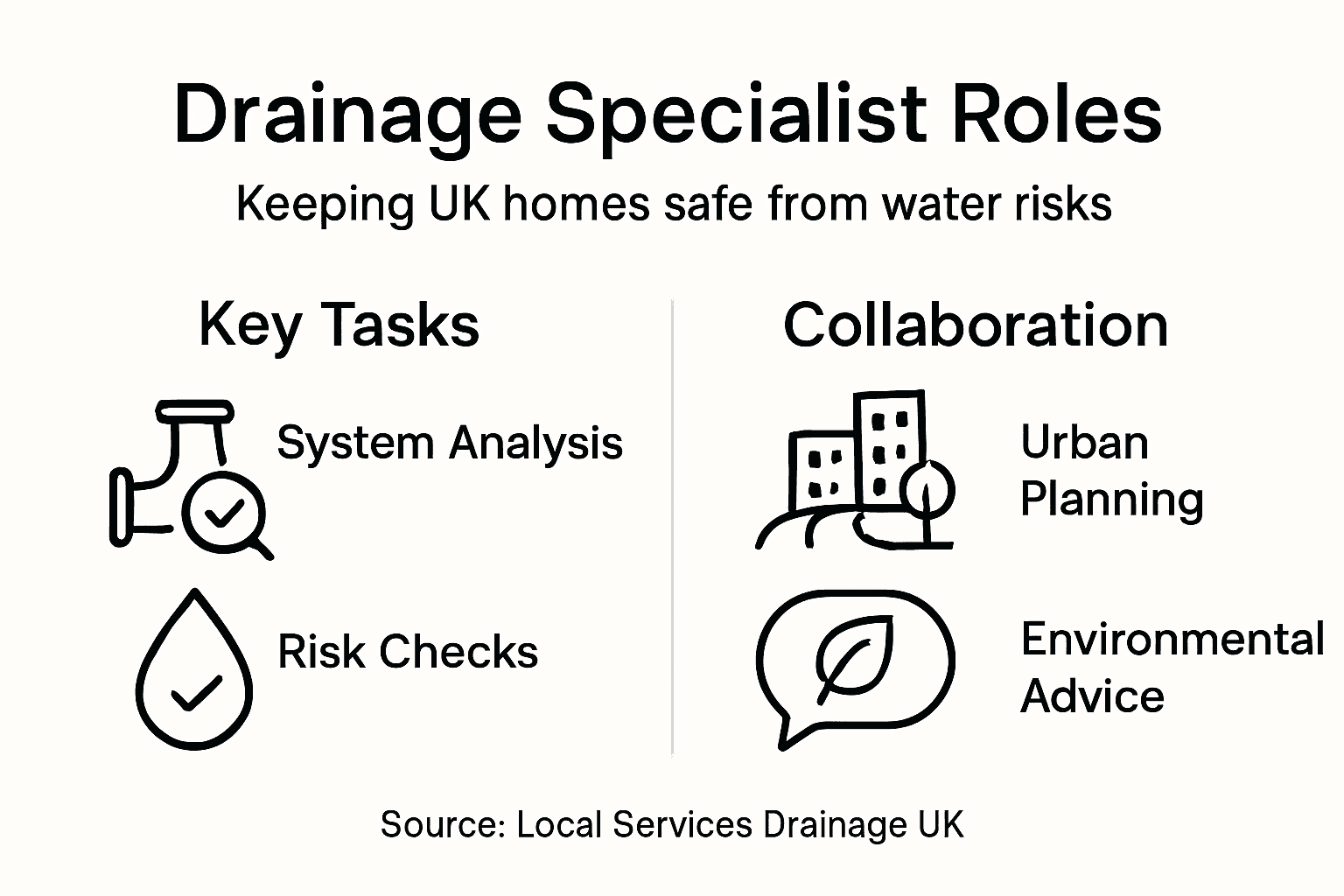 Drainage Specialist Roles

Keeping UK homes safe from water risks

Key Tasks

System Analysis

Risk Checks

Collaboration

Urban Planning

Environmental Advice

Source: Local Services Drainage UK