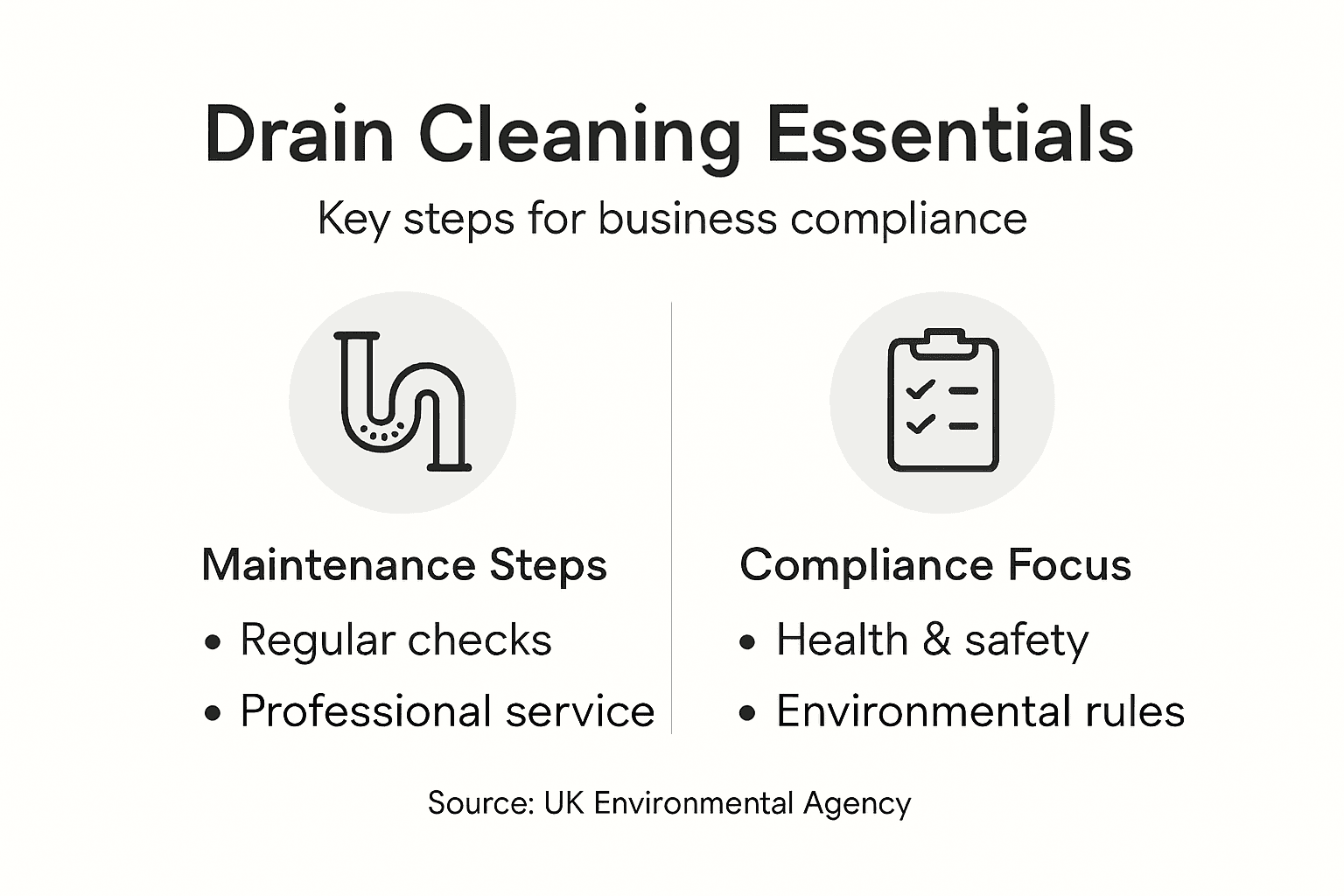 Drain Cleaning Essentials

Key steps for business compliance

Maintenance Steps

• Regular checks
• Professional service

Compliance Focus

• Health & safety
• Environmental rules

Source: UK Environmental Agency