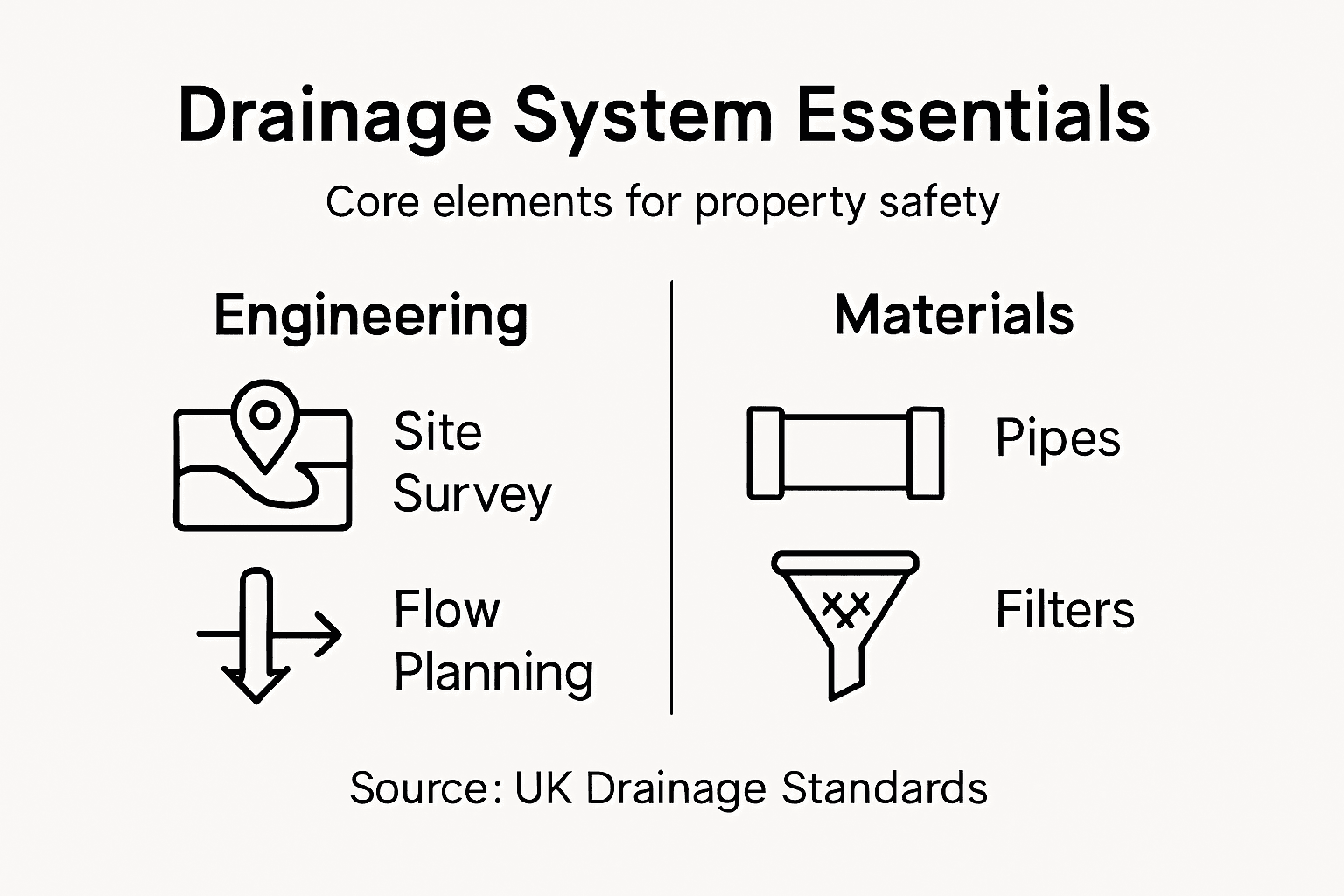 Drainage System Essentials

Core elements for property safety

Engineering

Site Survey

Flow Planning

Materials

Pipes

Filters

Source: UK Drainage Standards