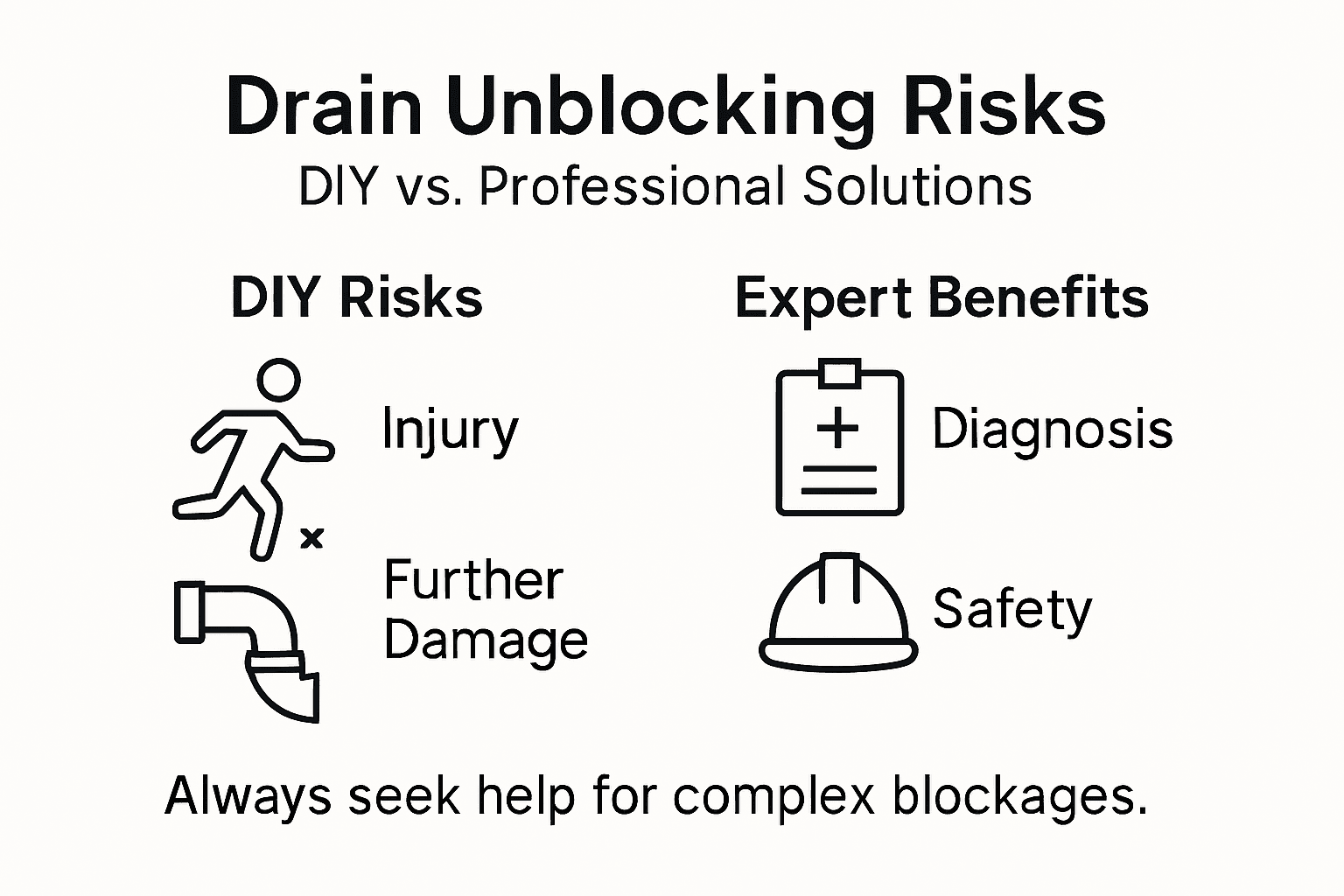 Drain Unblocking Risks
DIY vs. Professional Solutions

DIY Risks

Injury

Further Damage

Expert Benefits

Diagnosis

Safety

Always seek help for complex blockages.