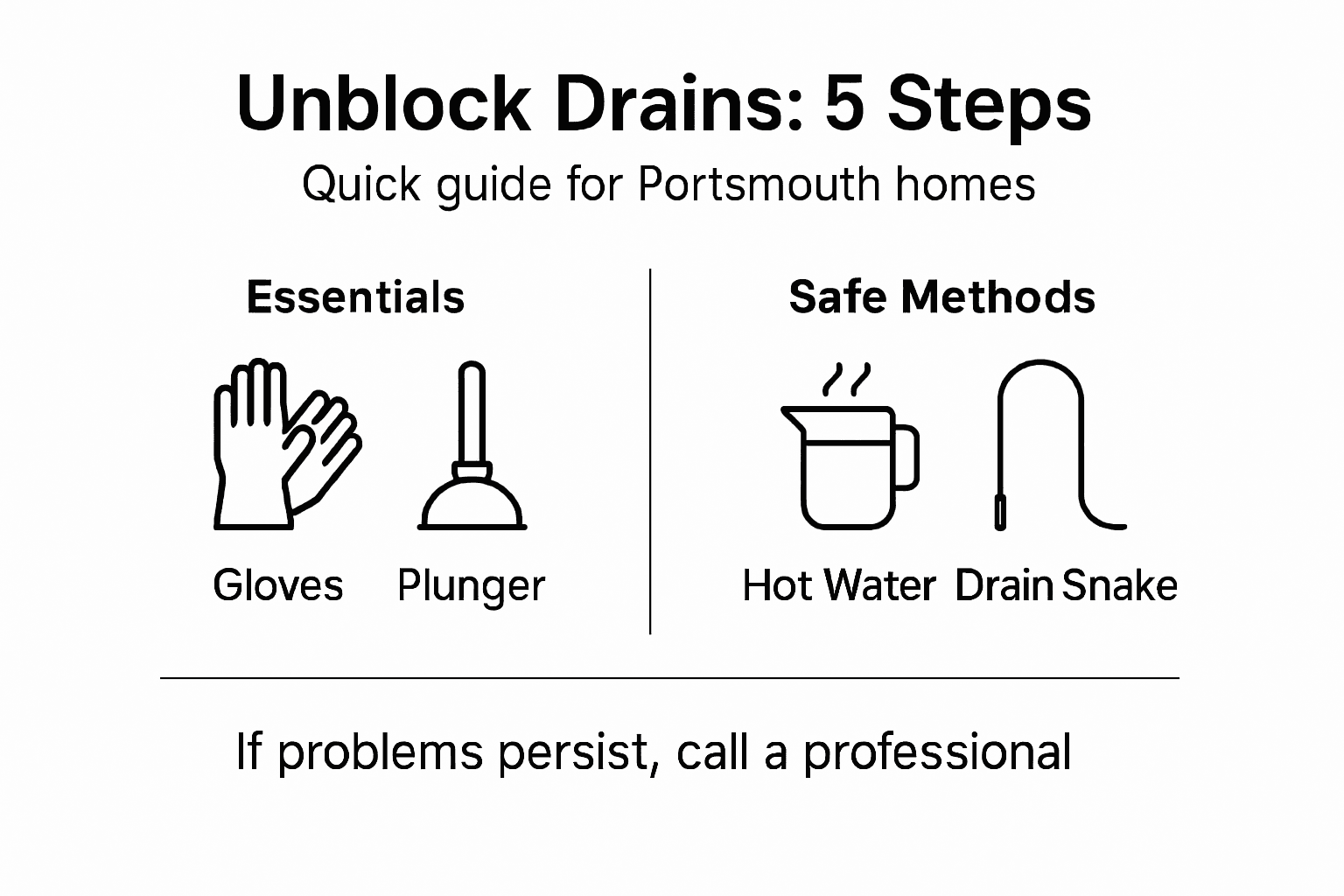 Unblock Drains: 5 Steps

Quick guide for Portsmouth homes

Essentials

Gloves Plunger

Safe Methods

Hot Water Drain Snake

If problems persist, call a professional