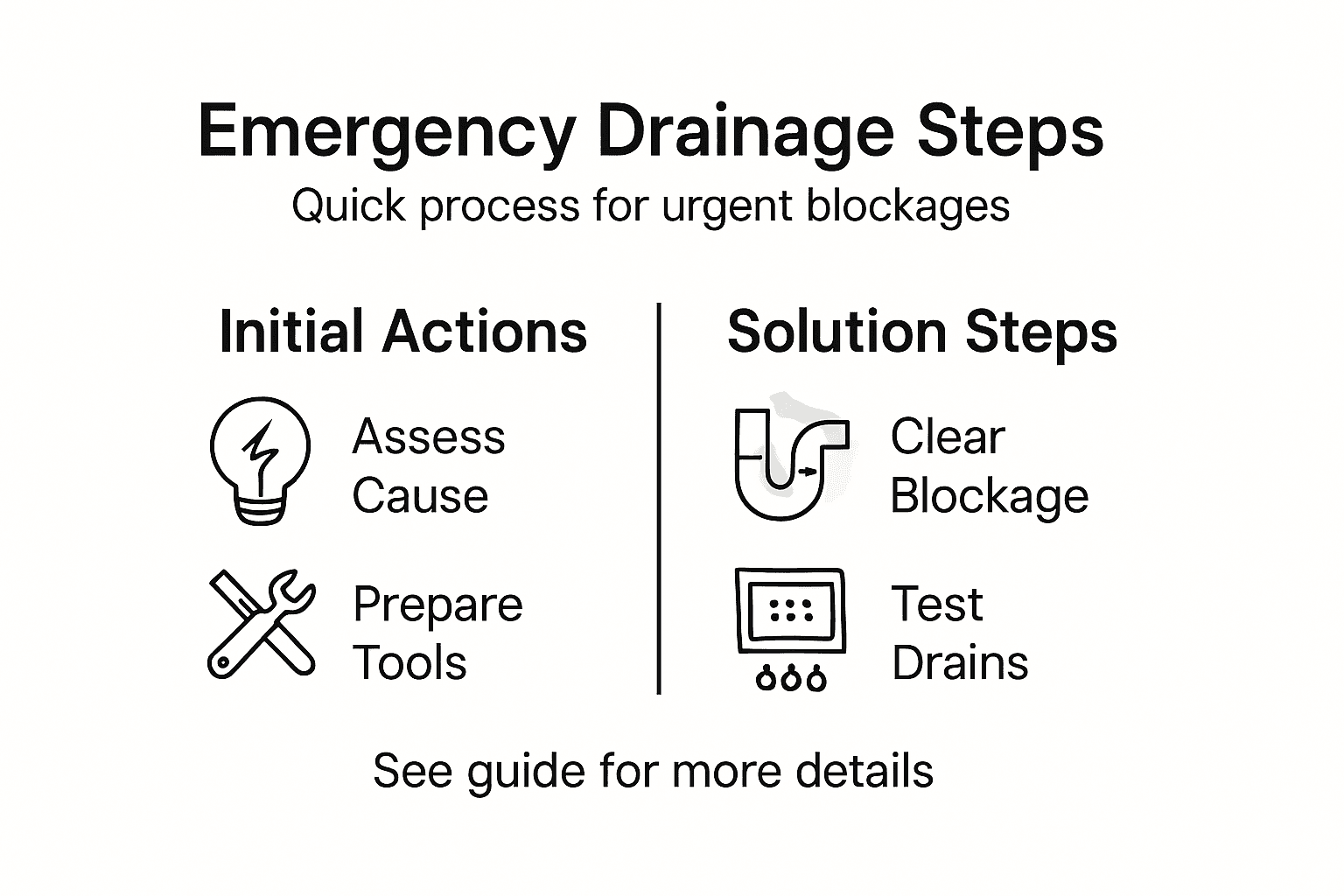 Emergency Drainage Steps
Quick process for urgent blockages

Initial Actions

Assess Cause

Prepare Tools

Solution Steps

Clear Blockage

Test Drains

See guide for more details