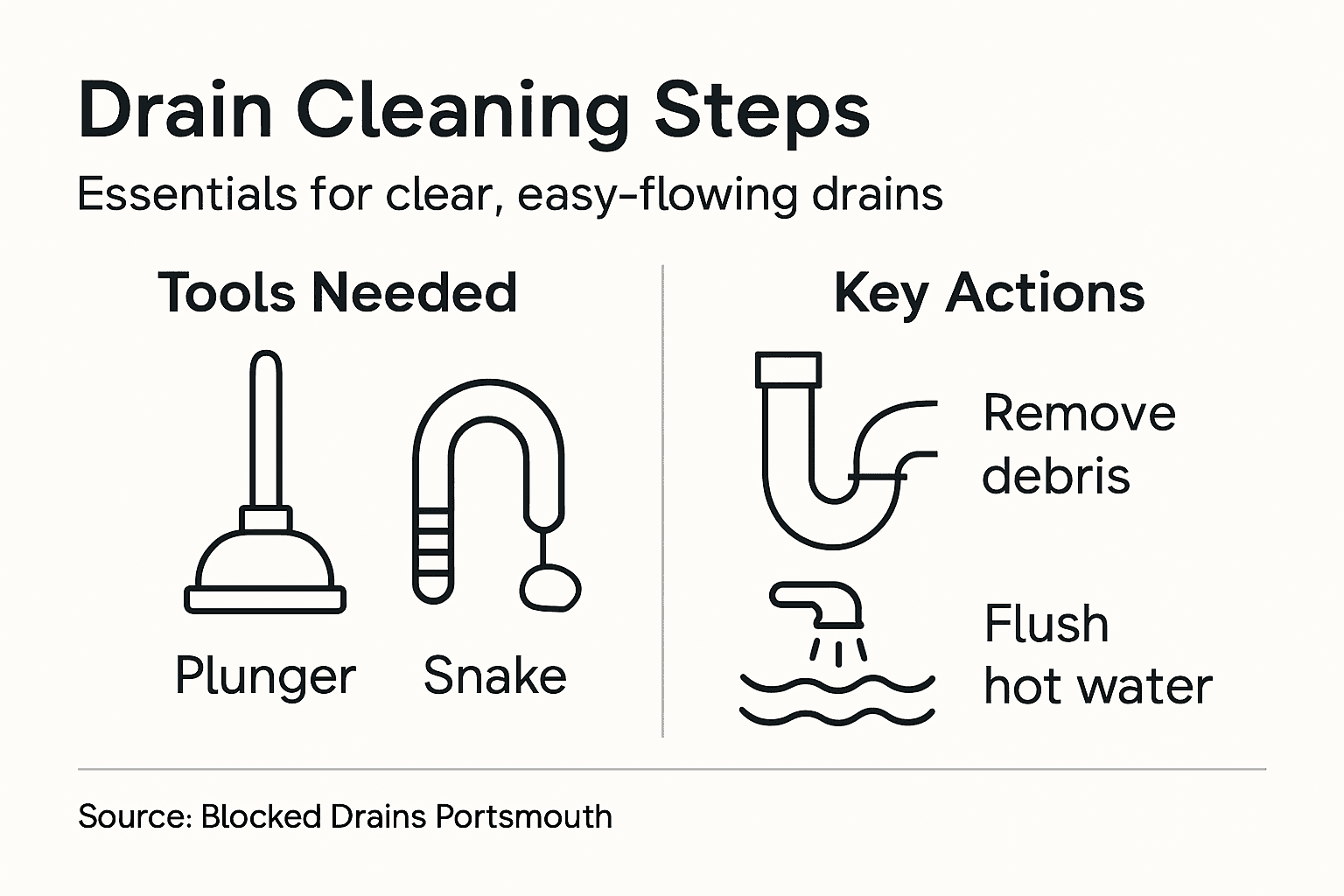 Drain Cleaning Steps

Essentials for clear, easy-flowing drains

Tools Needed

Plunger

Snake

Key Actions

Remove debris

Flush hot water

Source: Blocked Drains Portsmouth