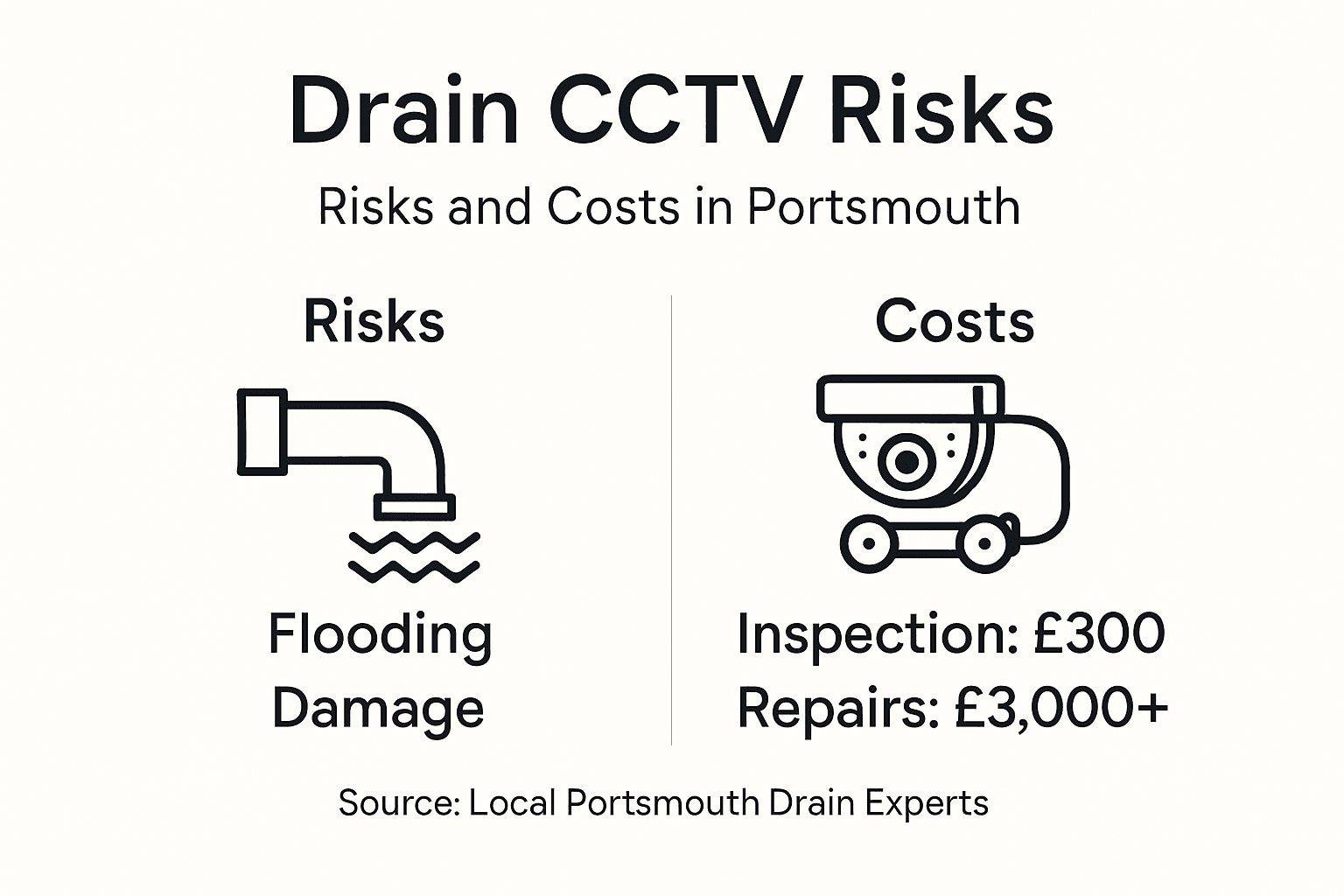 Drain CCTV Risks

Risks and Costs in Portsmouth

Risks

Flooding
Damage

Costs

Inspection: £300
Repairs: £3,000+

Source: Local Portsmouth Drain Experts