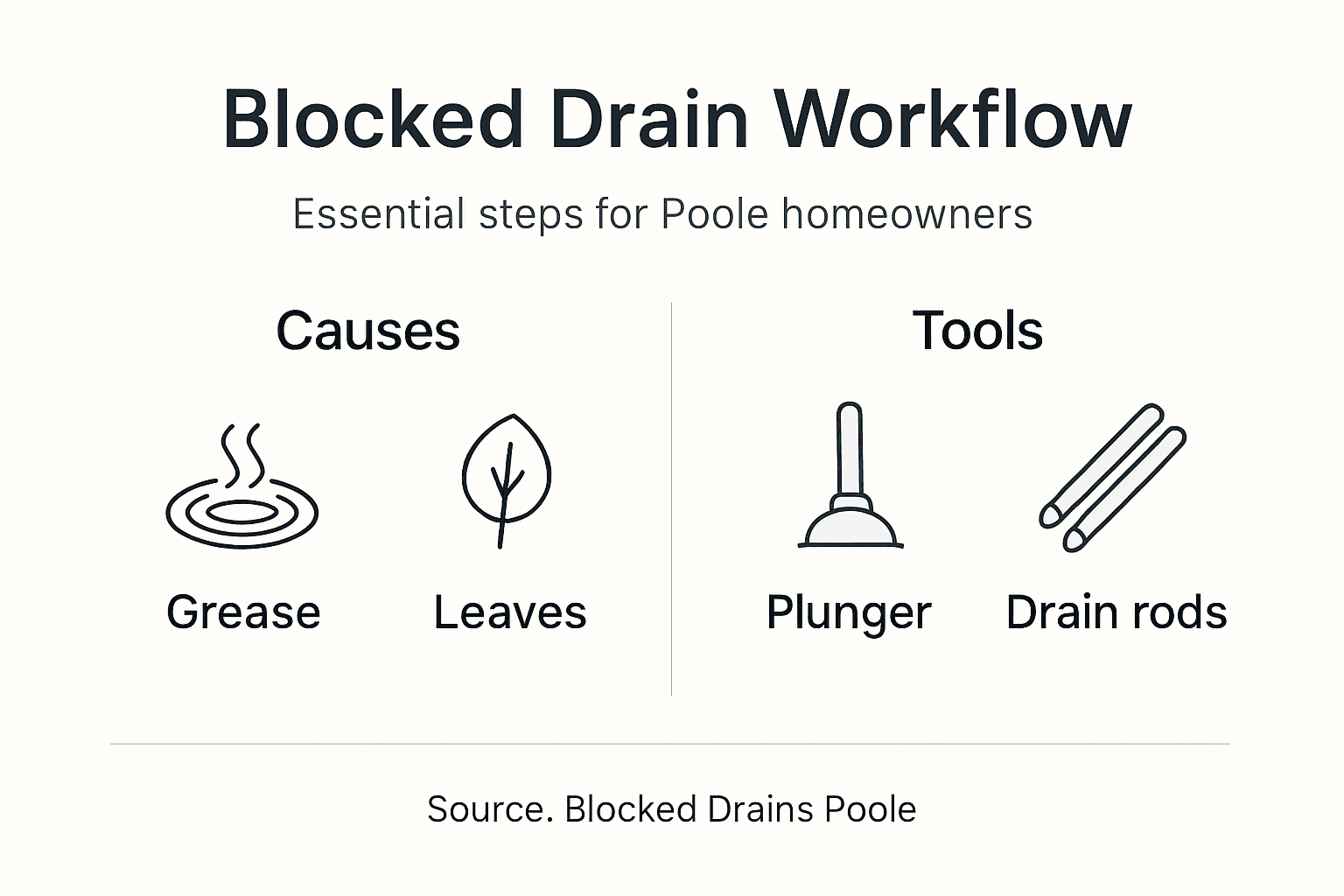 Blocked Drain Workflow

Essential steps for Poole homeowners

Causes

Grease

Leaves

Tools

Plunger

Drain rods

Source. Blocked Drains Poole