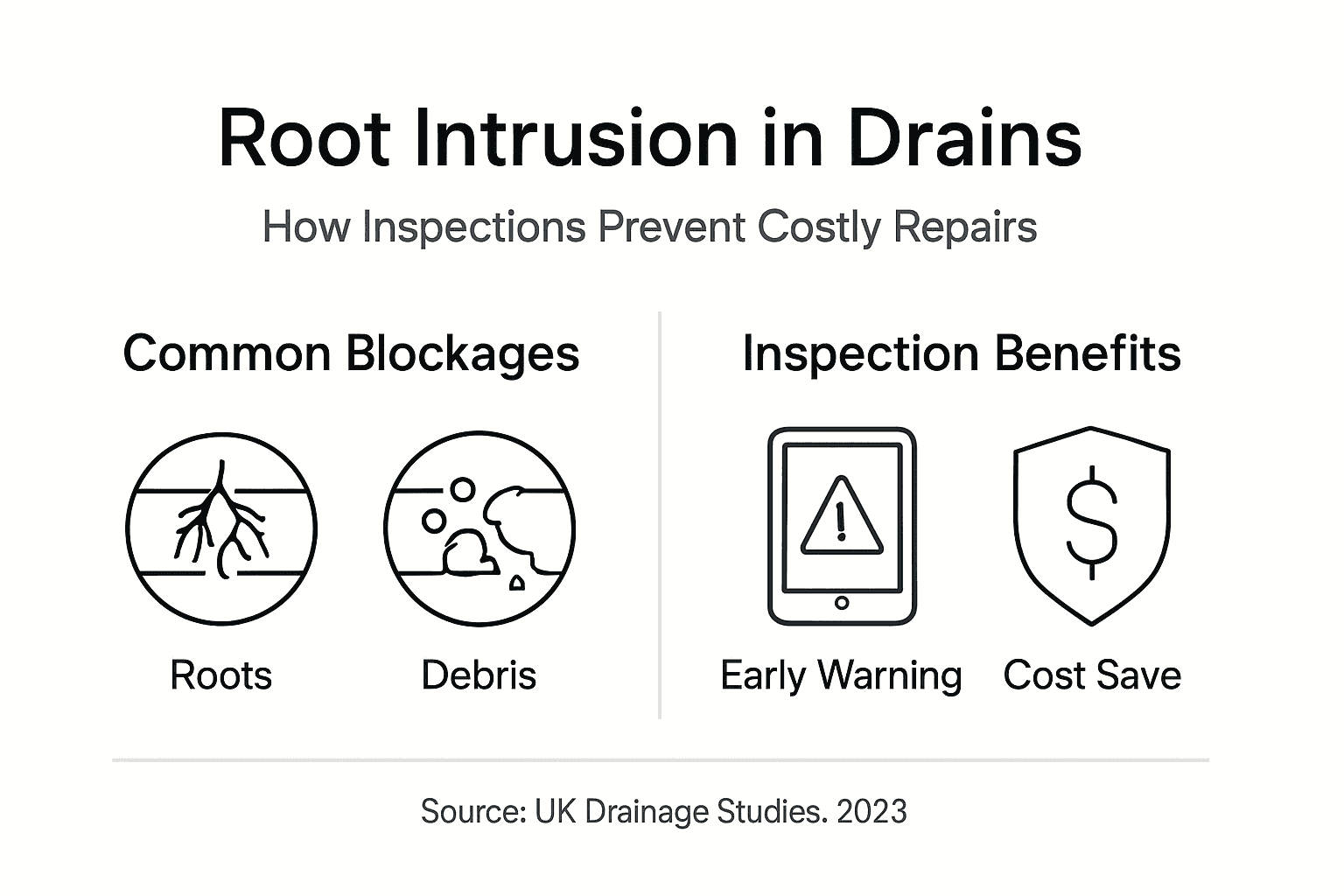 Root Intrusion in Drains

How Inspections Prevent Costly Repairs

Common Blockages

Roots

Debris

Inspection Benefits

!

Early Warning

$

Cost Save

Source: UK Drainage Studies. 2023