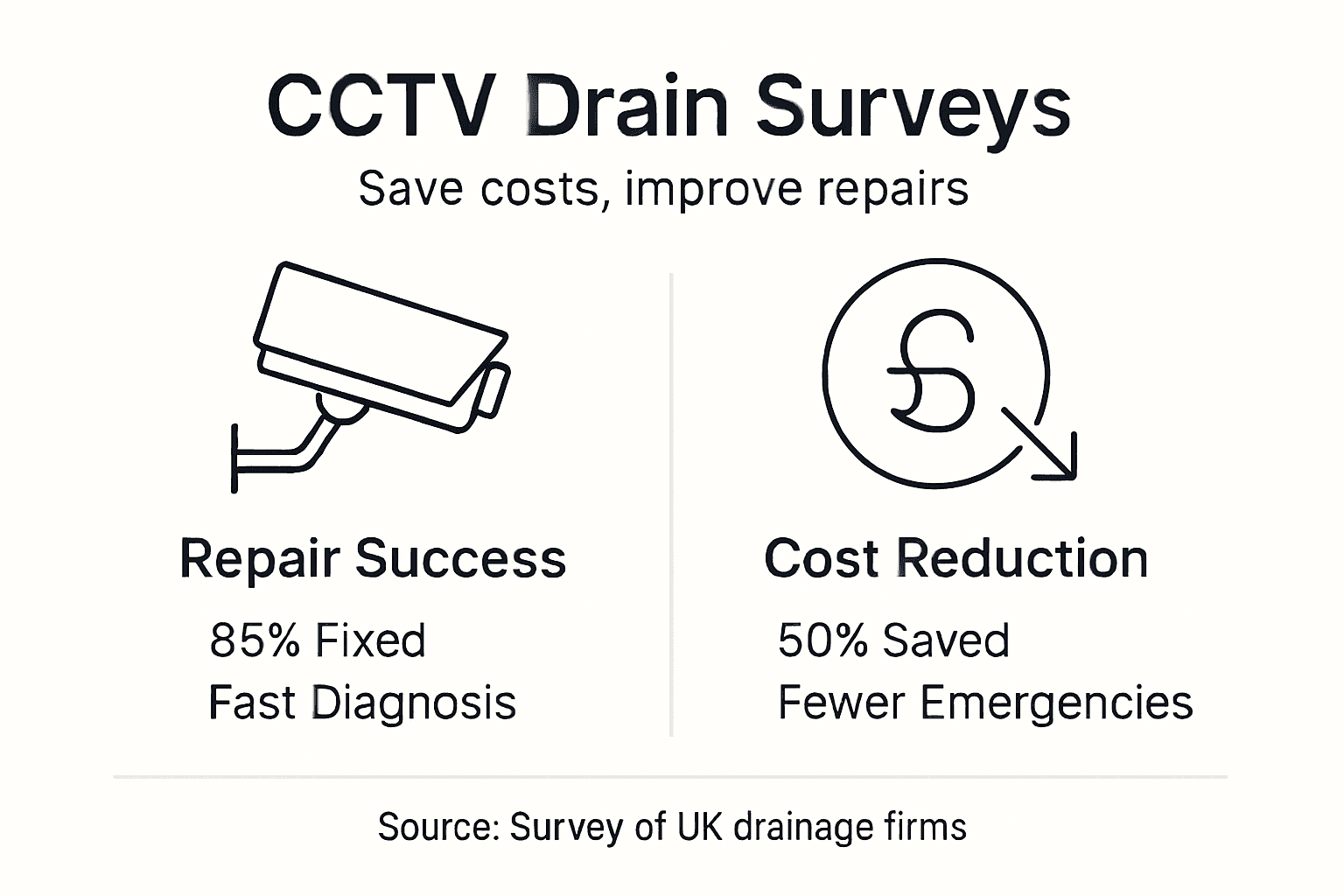 CCTV Drain Surveys

Save costs, improve repairs

£

Repair Success

85% Fixed
Fast Diagnosis

Cost Reduction

50% Saved
Fewer Emergencies

Source: Survey of UK drainage firms