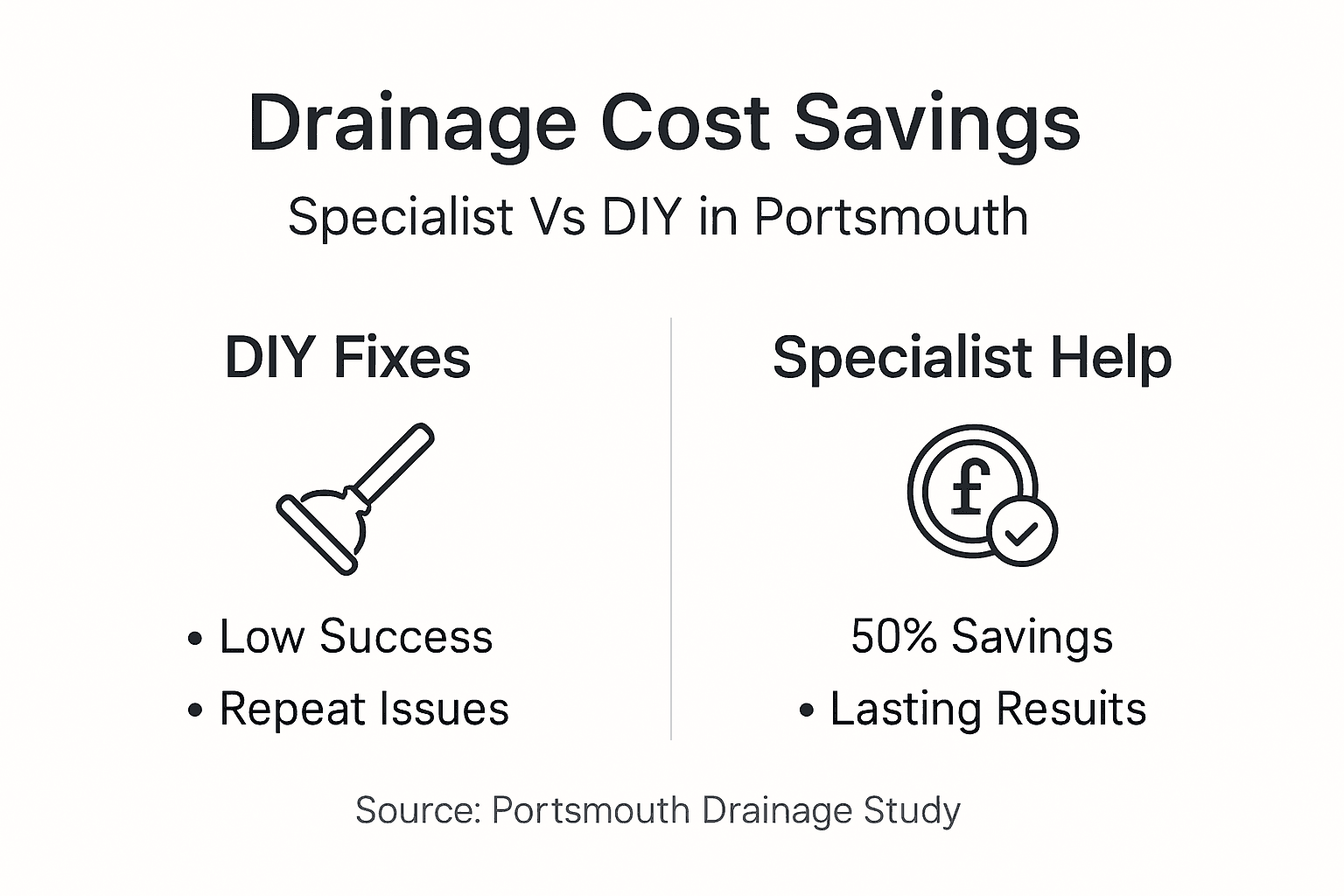 Drainage Cost Savings

Specialist Vs DIY in Portsmouth

DIY Fixes

• Low Success
• Repeat Issues

Specialist Help

£

50% Savings
• Lasting Results

Source: Portsmouth Drainage Study