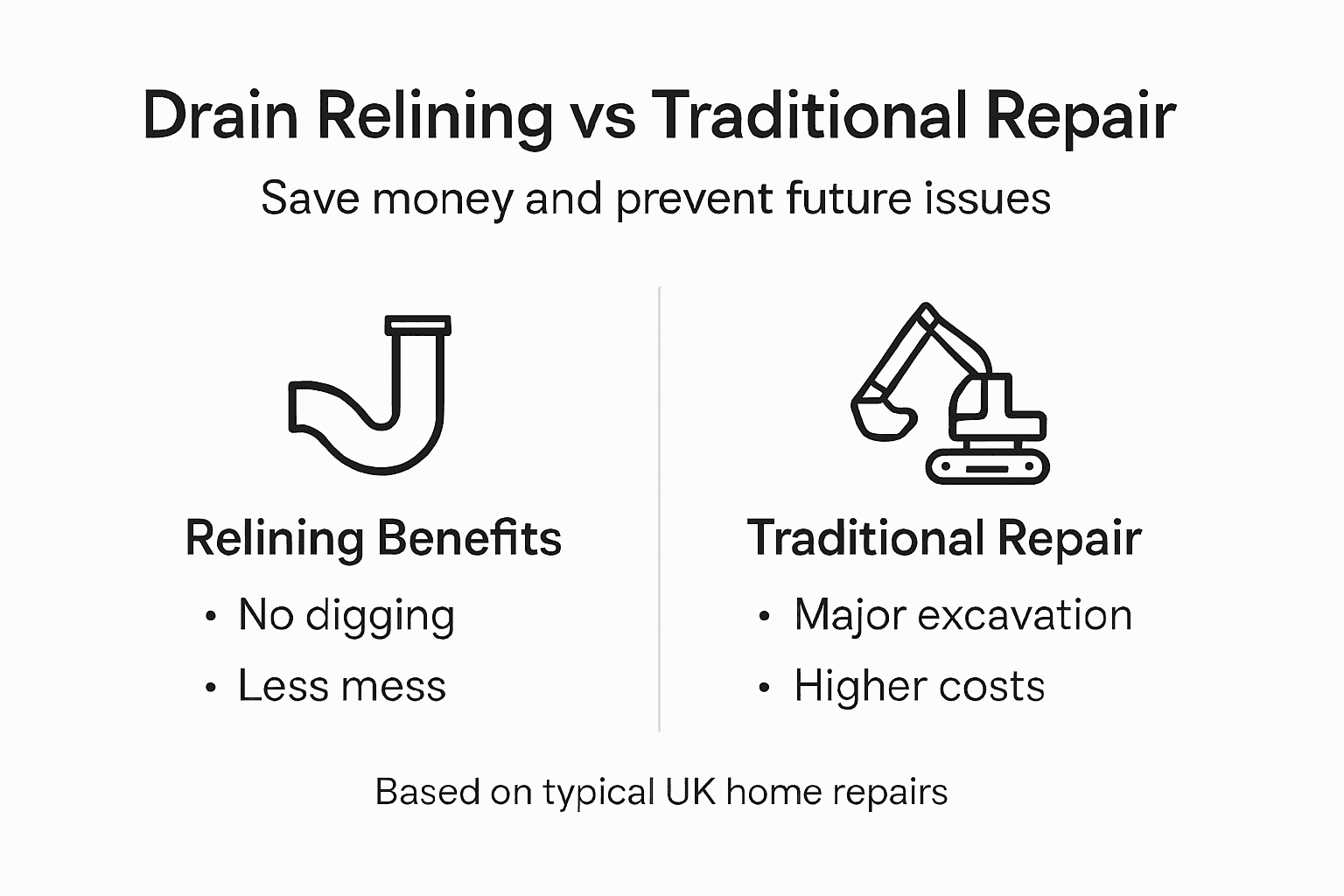 Drain Relining vs Traditional Repair

Save money and prevent future issues

Relining Benefits

• No digging
• Less mess

Traditional Repair

• Major excavation
• Higher costs

Based on typical UK home repairs