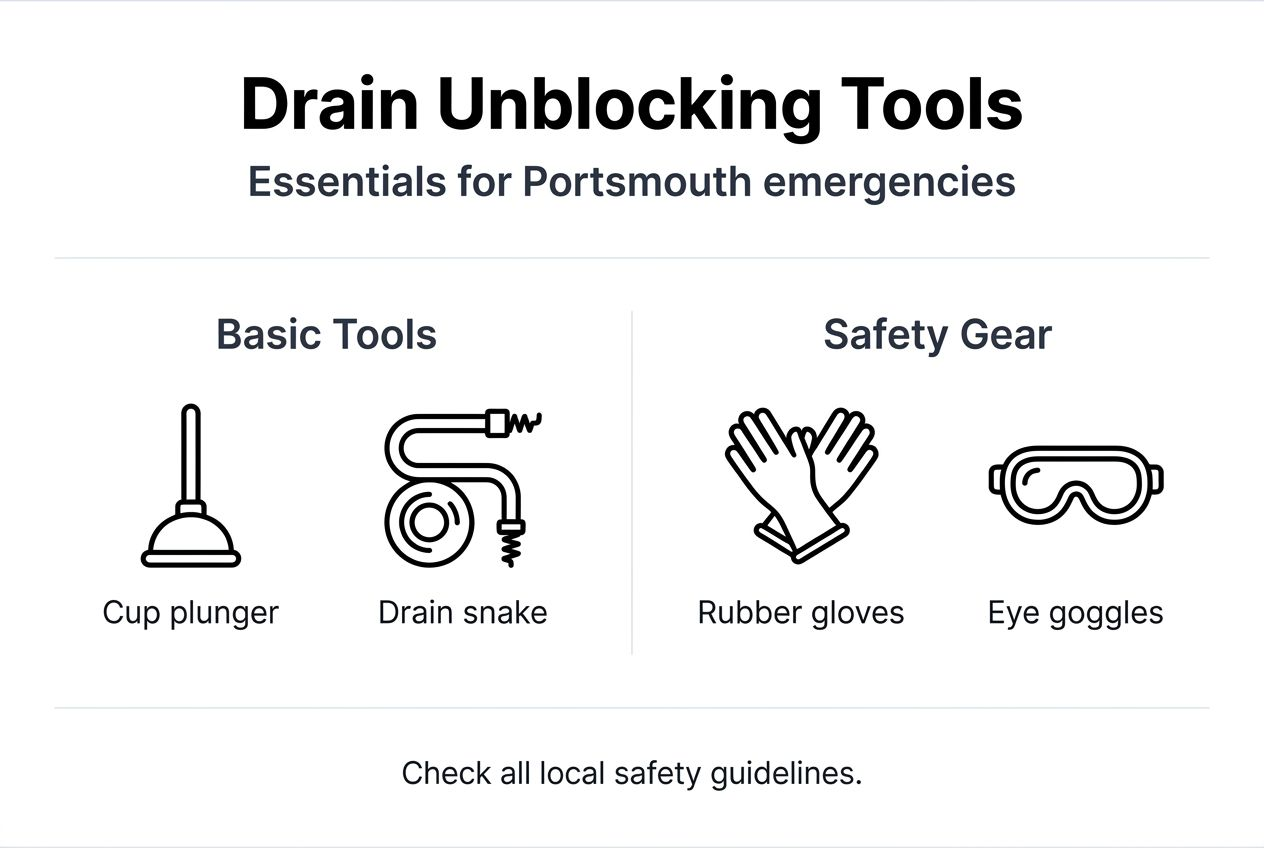 Drain Unblocking Tools
Essentials for Portsmouth emergencies

Basic Tools

Cup plunger

Drain snake

Safety Gear

Rubber gloves

Eye goggles

Check all local safety guidelines.