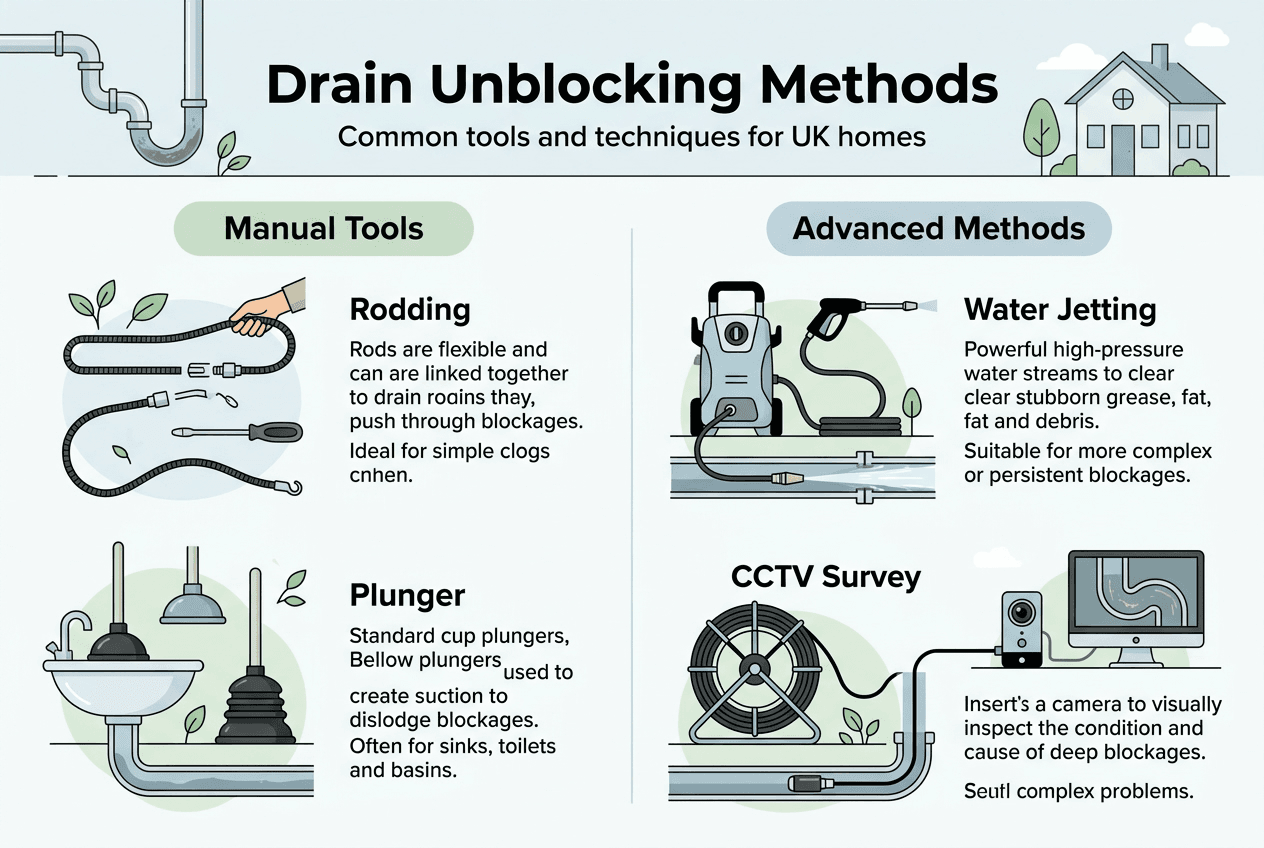 Drain Unblocking Methods

Common tools and techniques for UK homes

Manual Tools

Rodding

Rods are flexible and can are linked together to drain roains thay, push through blockages.

Ideal for simple clogs cnhen.

Plunger

Standard cup plungers, Bellow plungers used to create suction to dislodge blockages. Often for sinks, toilets and basins.

Advanced Methods

Water Jetting

Powerful high-pressure water streams to clear clear stubborn grease, fat, fat and debris.

Suitable for more complex or persistent blockages.

CCTV Survey

Insert's a camera to visually inspect the condition and cause of deep blockages.

Seutl complex problems.