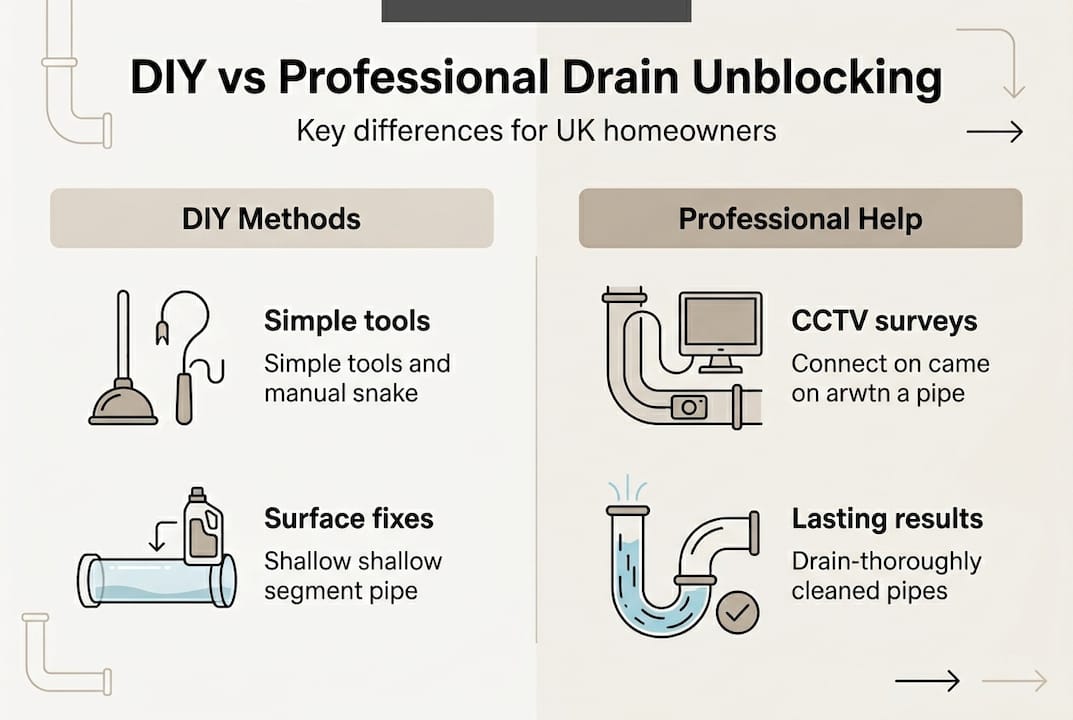 DIY vs Professional Drain Unblocking

Key differences for UK homeowners

DIY Methods

Simple tools

Simple tools and manual snake

Surface fixes

Shallow shallow segment pipe

Professional Help

CCTV surveys

Connect on came on arwtn a pipe

Lasting results

Drain-thoroughly cleaned pipes