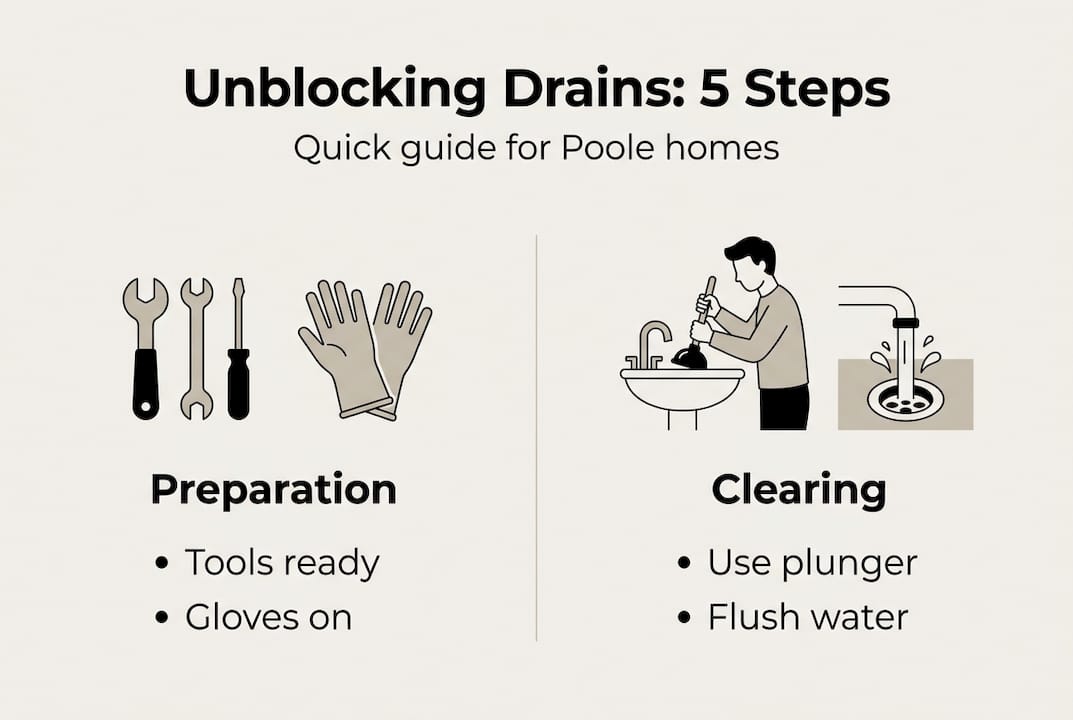 Unblocking Drains: 5 Steps

Quick guide for Poole homes

Preparation

• Tools ready
• Gloves on

Clearing

• Use plunger
• Flush water