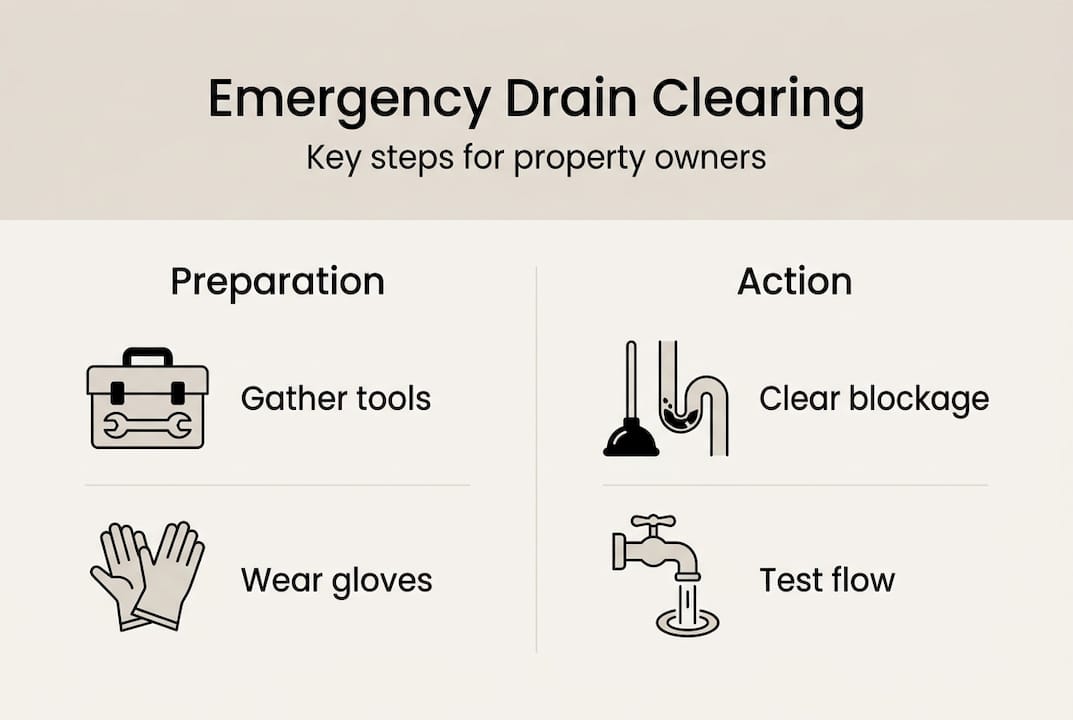 Emergency Drain Clearing
Key steps for property owners

Preparation

Gather tools

Wear gloves

Action

Clear blockage

Test flow