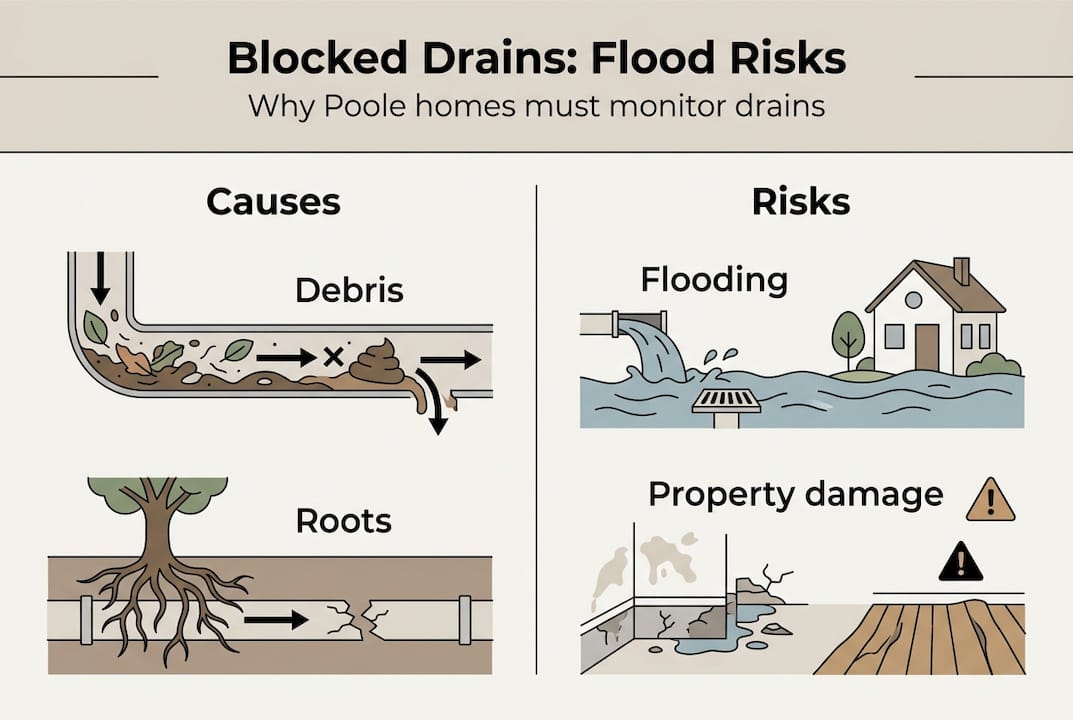 Blocked Drains: Flood Risks
Why Poole homes must monitor drains

Causes

Debris

Roots

Risks

Flooding

Property damage