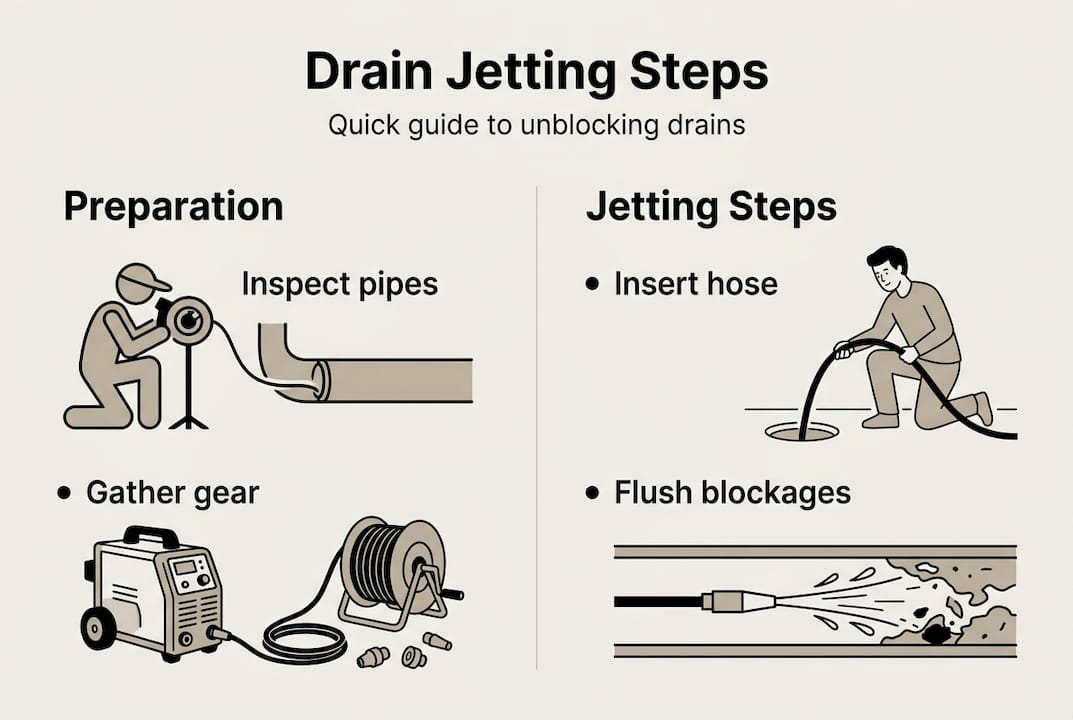 Drain Jetting Steps

Quick guide to unblocking drains

Preparation

Inspect pipes

• Gather gear

Jetting Steps

• Insert hose

• Flush blockages