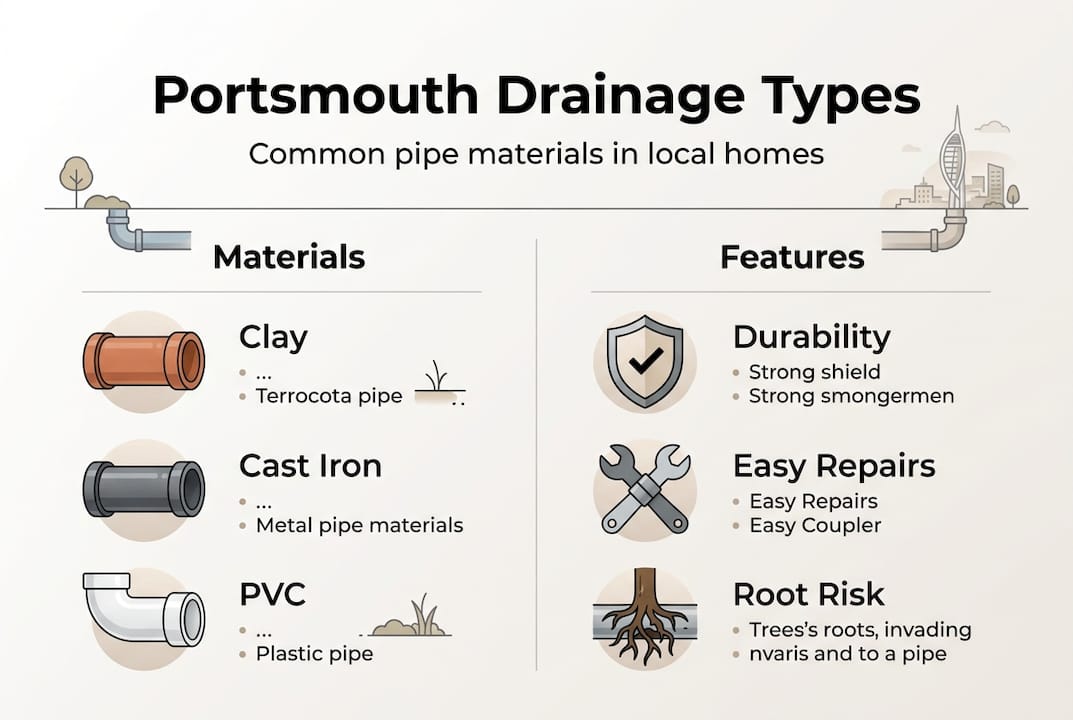 Portsmouth Drainage Types

Common pipe materials in local homes

Materials

Clay
• ...
• Terrocota pipe

Cast Iron
• ...
• Metal pipe materials

PVC
• ...
• Plastic pipe

Features

Durability
• Strong shield
• Strong smongermen

Easy Repairs
• Easy Repairs
• Easy Coupler

Root Risk
• Trees's roots, invading
• nvaris and to a pipe