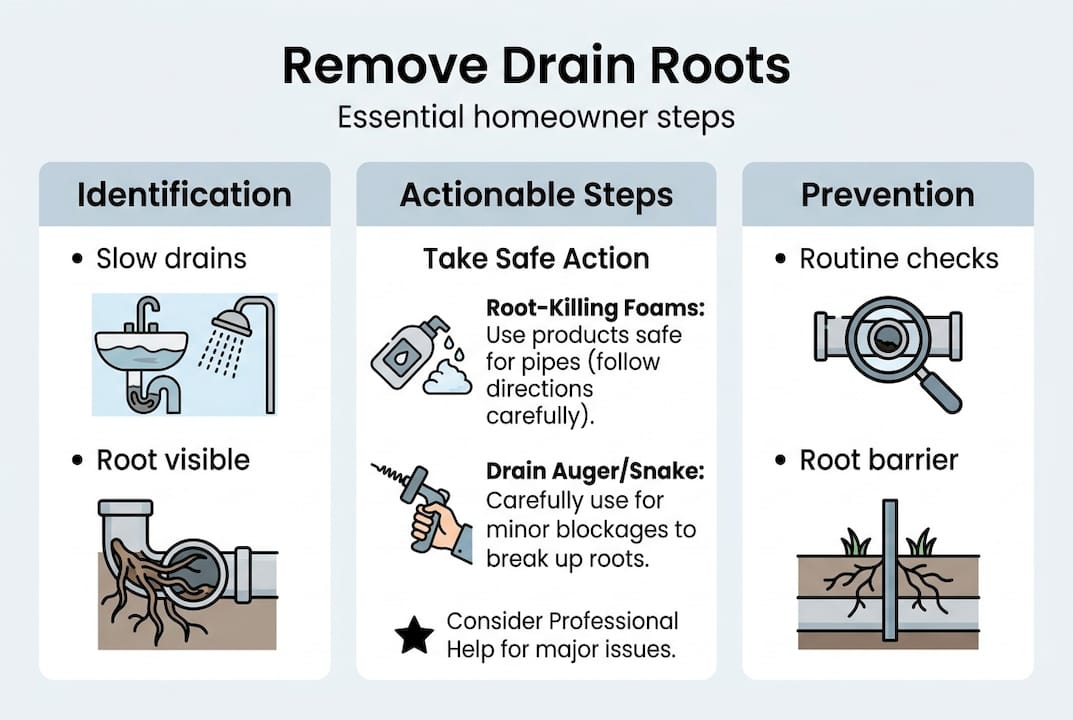 Remove Drain Roots

Essential homeowner steps

Identification

• Slow drains

• Root visible

Actionable Steps

Take Safe Action

Root-Killing Foams: Use products safe for pipes (follow directions carefully).

Drain Auger/Snake: Carefully use for minor blockages to break up roots.

★ Consider Professional Help for major issues.

Prevention

• Routine checks

• Root barrier