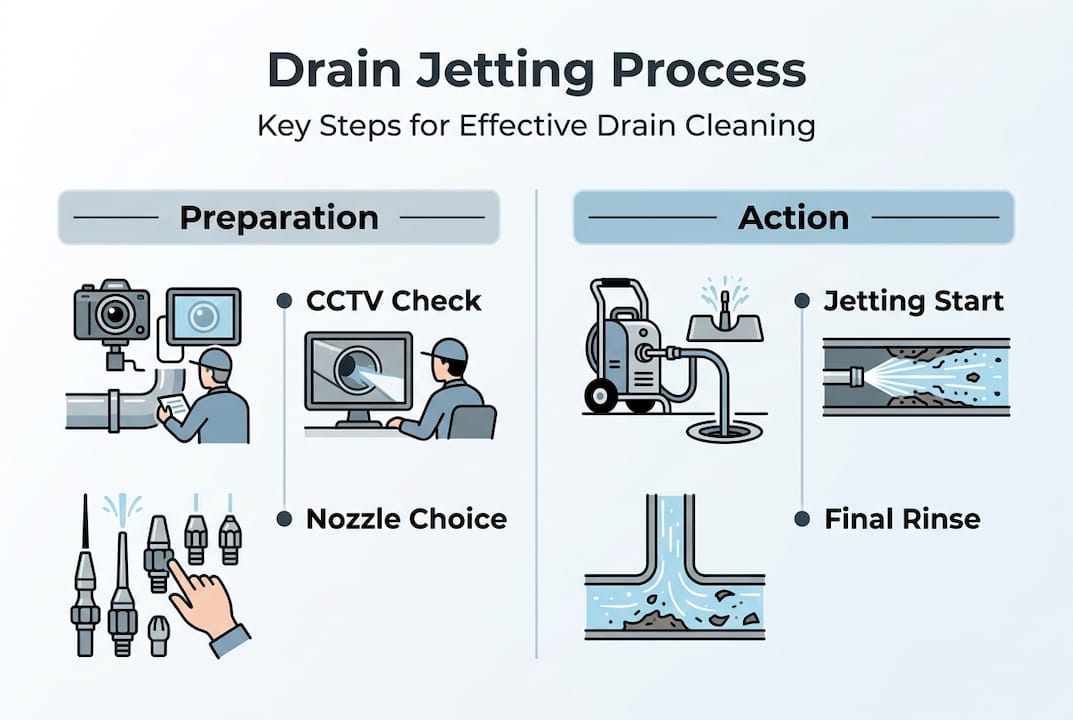 Drain Jetting Process

Key Steps for Effective Drain Cleaning

Preparation

CCTV Check

Nozzle Choice

Action

Jetting Start

Final Rinse