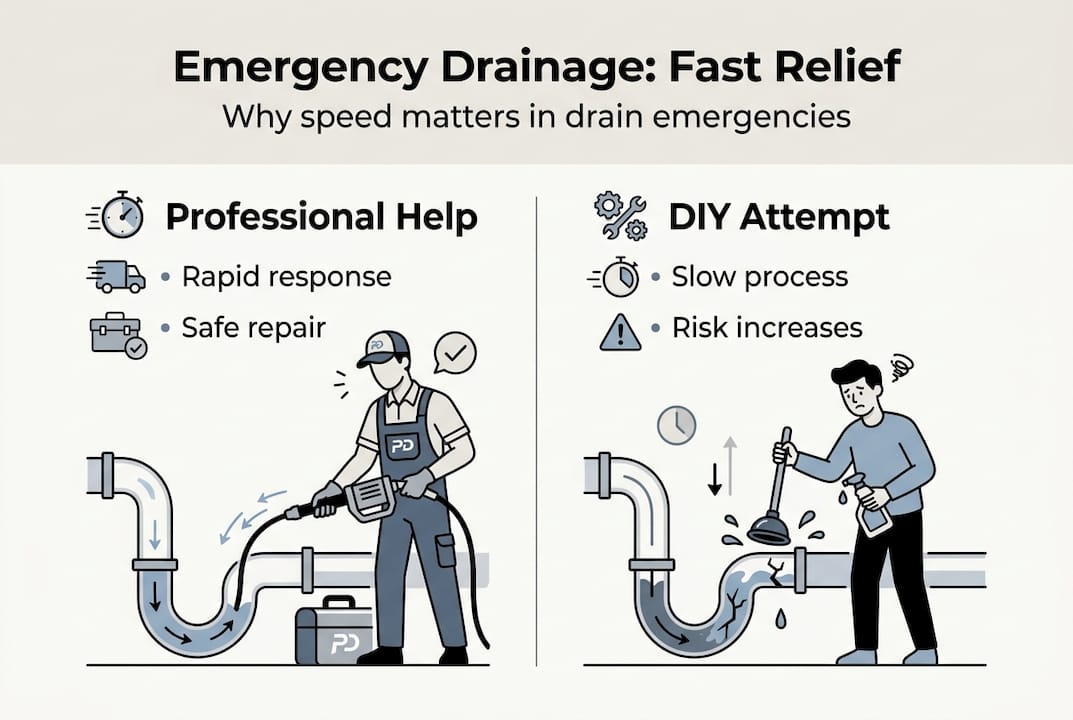 Emergency Drainage: Fast Relief
Why speed matters in drain emergencies

Professional Help
• Rapid response
• Safe repair

PD
PD
PD

DIY Attempt
• Slow process
• Risk increases