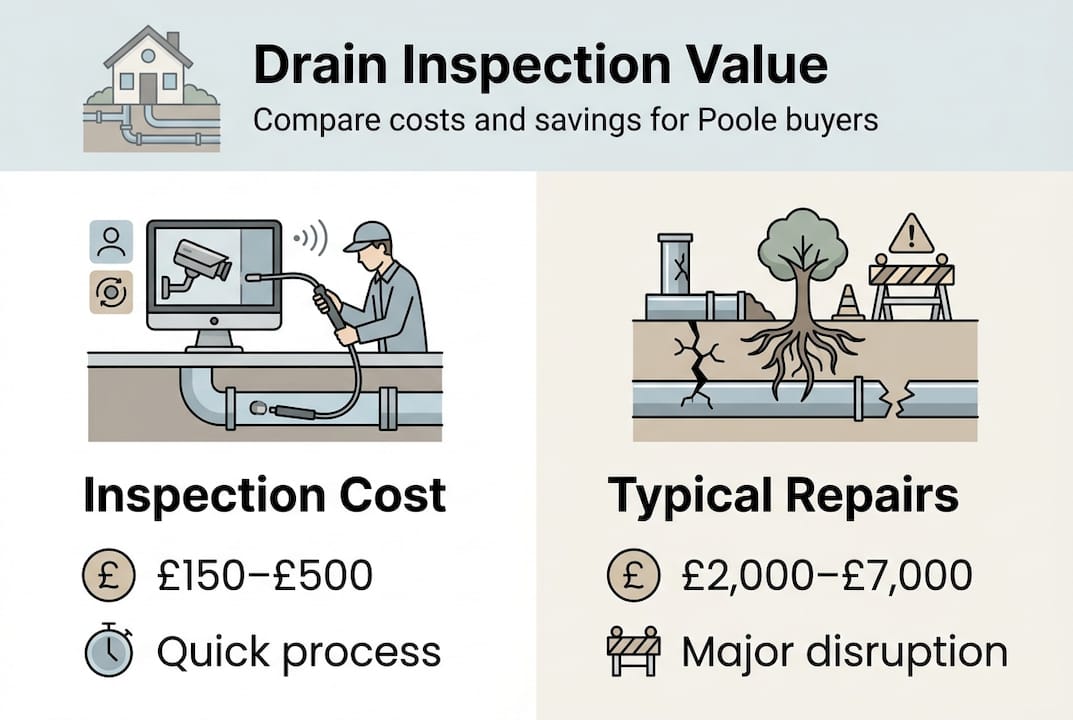 Drain Inspection Value

Compare costs and savings for Poole buyers

Inspection Cost

£ £150–£500

Quick process

Typical Repairs

£ £2,000–£7,000

Major disruption